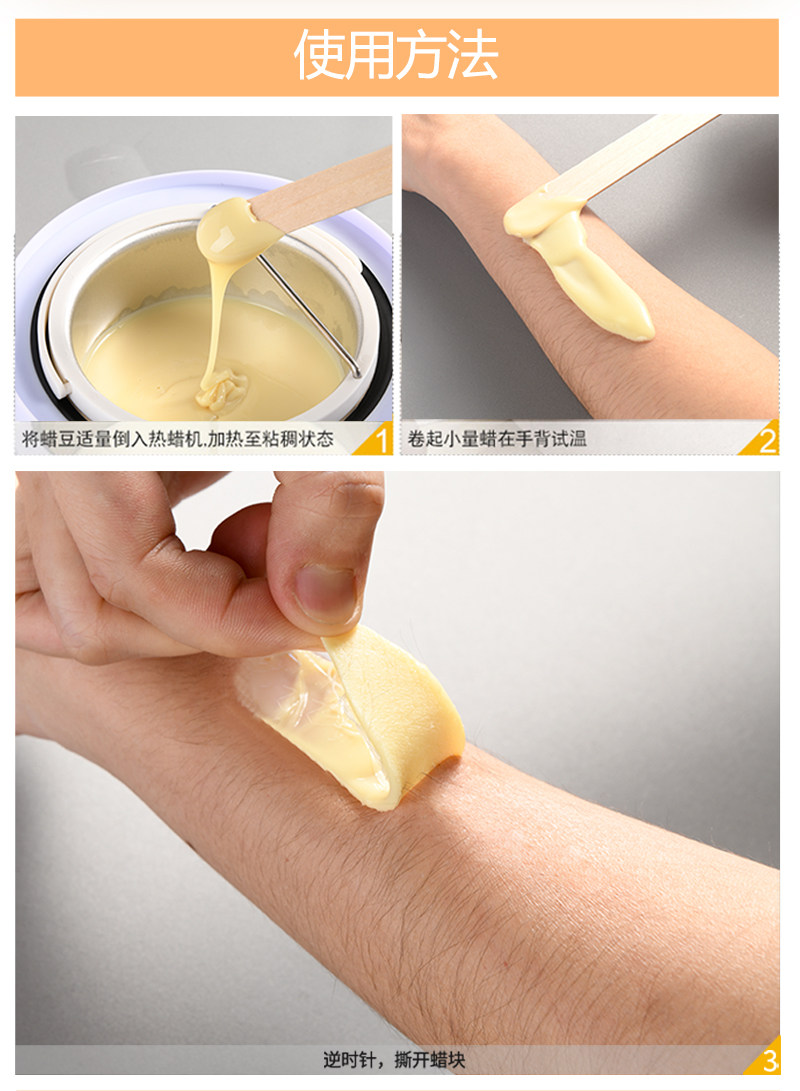 使用方法

将蜡豆适量倒入热蜡机.加热至粘稠状态 1

卷起小量蜡在手背试温 2

逆时针，撕开蜡块 3