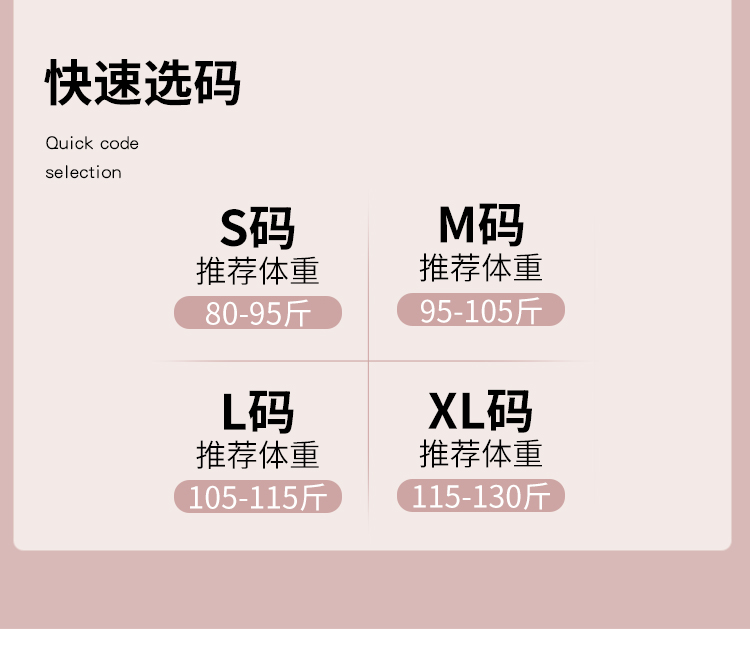 快速选码

Quick code
selection

S码
推荐体重
80-95斤

M码
推荐体重
95-105斤

L码
推荐体重
105-115斤

XL码
推荐体重
115-130斤