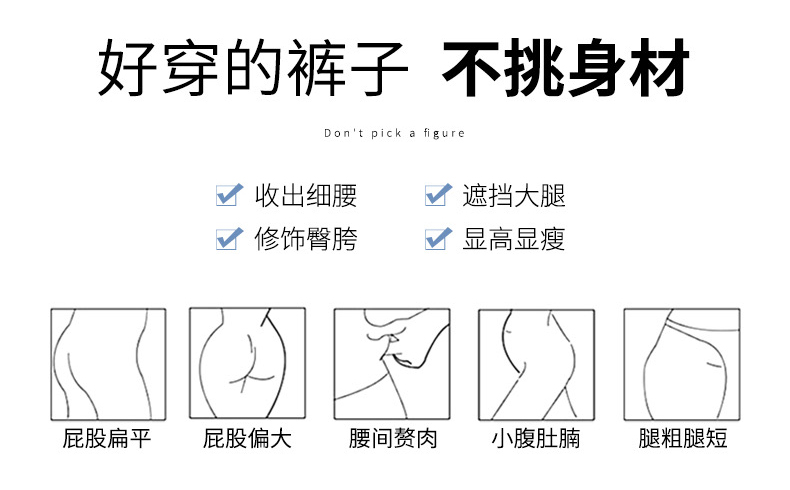 好穿的裤子 不挑身材

Don't pick a figure

收出细腰 遮挡大腿
修饰臀胯 显高显瘦

屁股扁平
屁股偏大
腰间赘肉
小腹肚腩
腿粗腿短