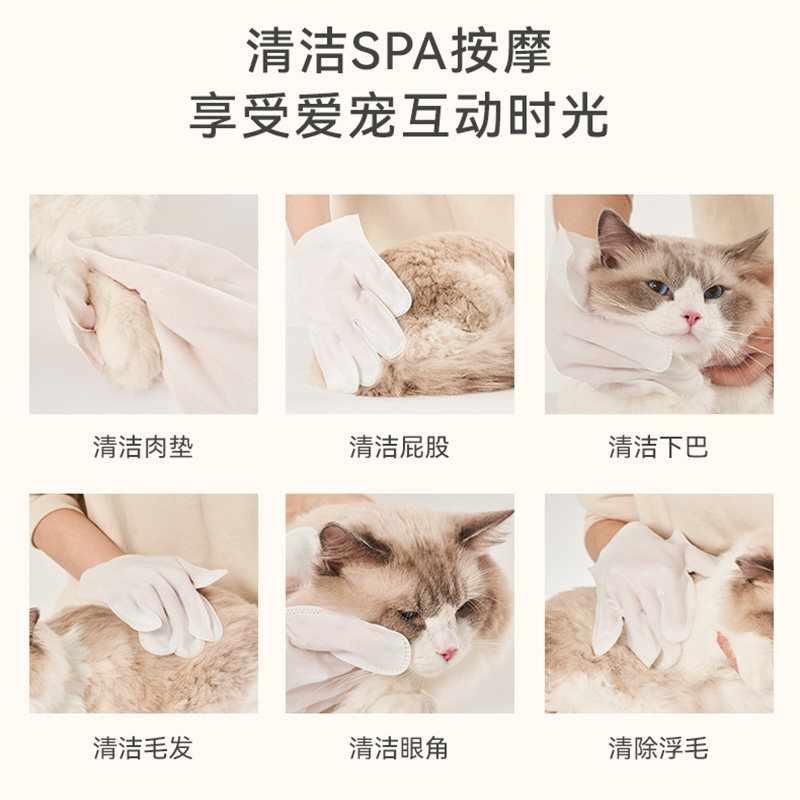 清洁SPA按摩
享受爱宠互动时光

清洁肉垫

清洁屁股

清洁下巴

清洁毛发

清洁眼角

清除浮毛