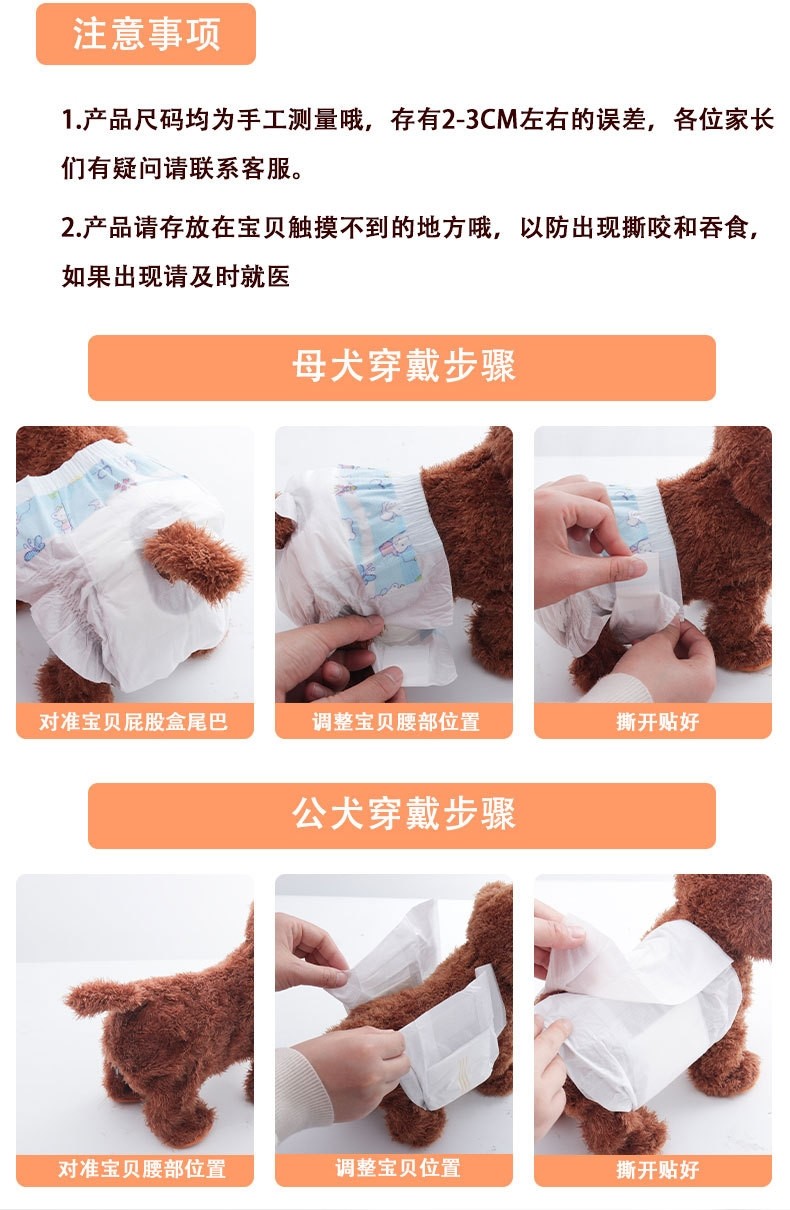 注意事项

1.产品尺码均为手工测量哦，存有2-3CM左右的误差，各位家长们有疑问请联系客服。

2.产品请存放在宝贝触摸不到的地方哦，以防出现撕咬和吞食，如果出现请及时就医

母犬穿戴步骤

对准宝贝屁股盒尾巴

调整宝贝腰部位置

撕开贴好

公犬穿戴步骤

对准宝贝腰部位置

调整宝贝位置

撕开贴好