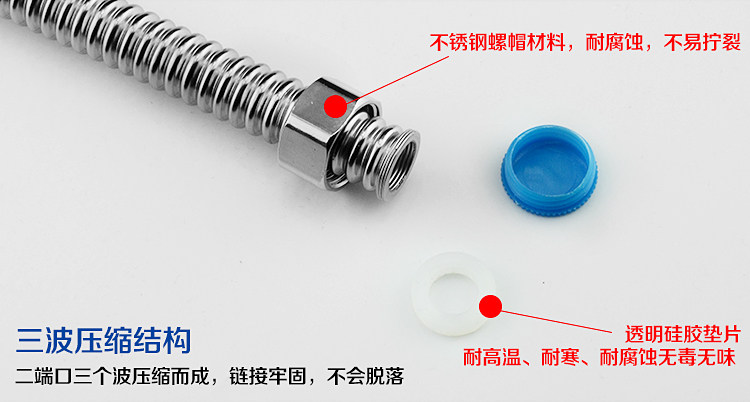 不锈钢螺帽材料，耐腐蚀，不易拧裂

三波压缩结构
二端口三个波压缩而成，链接牢固，不会脱落

透明硅胶垫片
耐高温、耐寒、耐腐蚀无毒无味