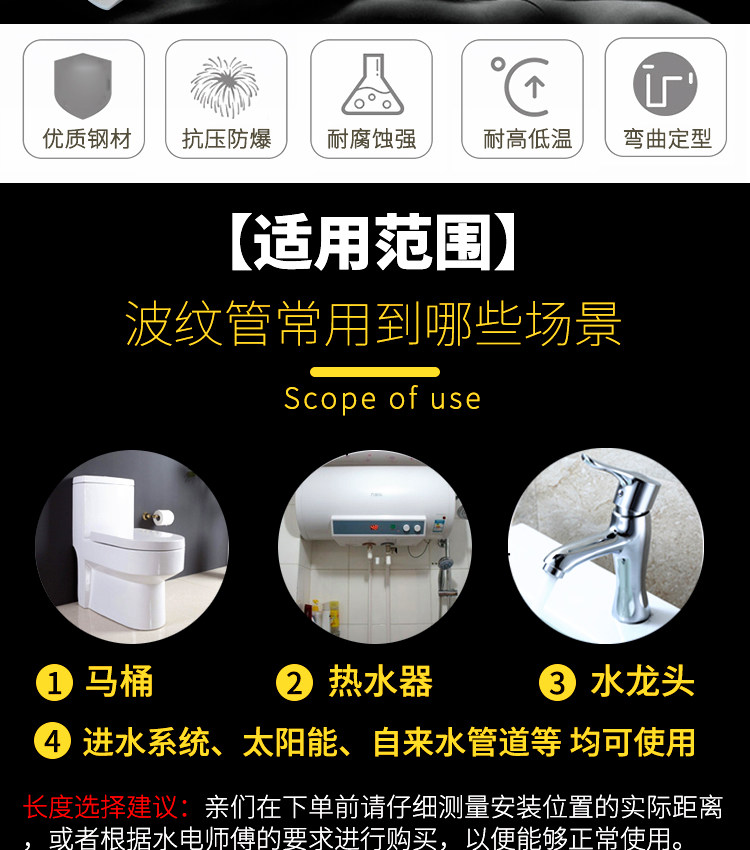 优质钢材

抗压防爆

耐腐蚀强

耐高低温

弯曲定型

【适用范围】

波纹管常用到哪些场景

Scope of use

① 马桶

② 热水器

③ 水龙头

④ 进水系统、太阳能、自来水管道等 均可使用

长度选择建议：亲们在下单前请仔细测量安装位置的实际距离，或者根据水电师傅的要求进行购买，以便能够正常使用。