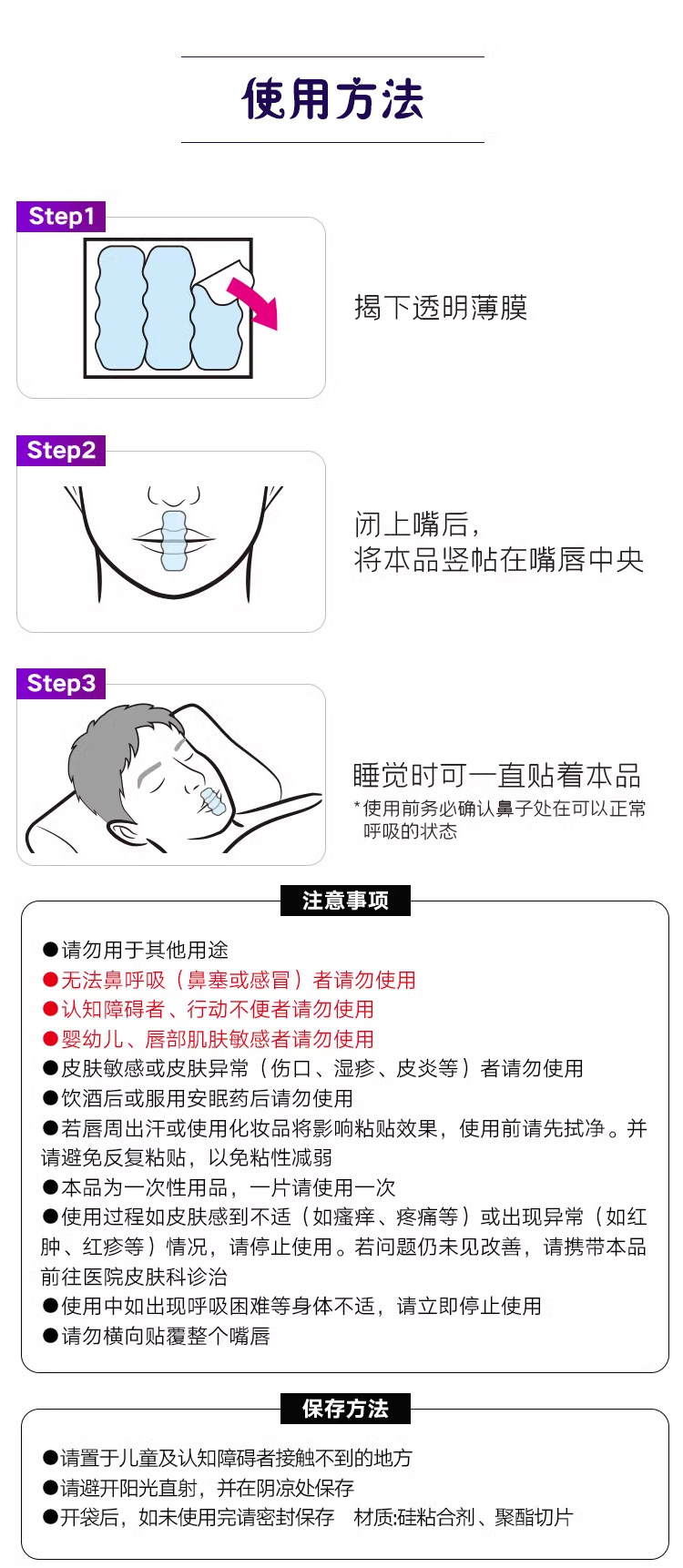 使用方法

Step1

揭下透明薄膜

Step2

闭上嘴后，
将本品竖帖在嘴唇中央

Step3

睡觉时可一直贴着本品
*使用前务必确认鼻子处在可以正常呼吸的状态

注意事项

●请勿用于其他用途
●无法鼻呼吸（鼻塞或感冒）者请勿使用
●认知障碍者、行动不便者请勿使用
●婴幼儿、唇部肌肤敏感者请勿使用
●皮肤敏感或皮肤异常（伤口、湿疹、皮炎等）者请勿使用
●饮酒后或服用安眠药后请勿使用
●若唇周出汗或使用化妆品将影响粘贴效果，使用前请先拭净。并请避免反复粘贴，以免粘性减弱
●本品为一次性用品，一片请使用一次
●使用过程如皮肤感到不适（如瘙痒、疼痛等）或出现异常（如红肿、红疹等）情况，请停止使用。若问题仍未见改善，请携带本品前往医院皮肤科诊治
●使用中如出现呼吸困难等身体不适，请立即停止使用
●请勿横向贴覆整个嘴唇

保存方法

●请置于儿童及认知障碍者接触不到的地方
●请避开阳光直射，并在阴凉处保存
●开袋后，如未使用完请密封保存　材质:硅粘合剂、聚酯切片