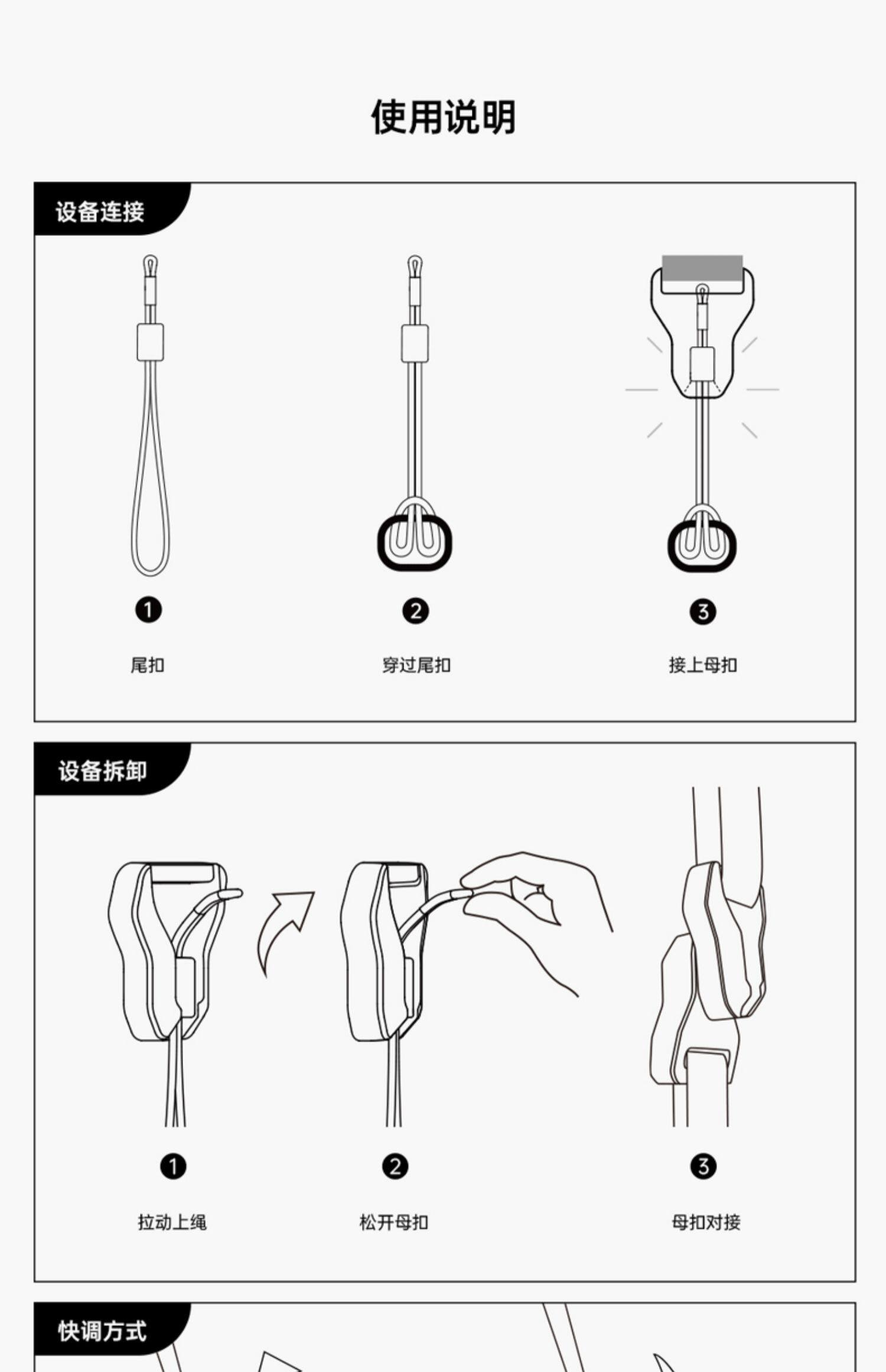 使用说明

设备连接

1

尾扣

2

穿过尾扣

3

接上母扣

设备拆卸

1

拉动上绳

2

松开母扣

3

母扣对接

快调方式