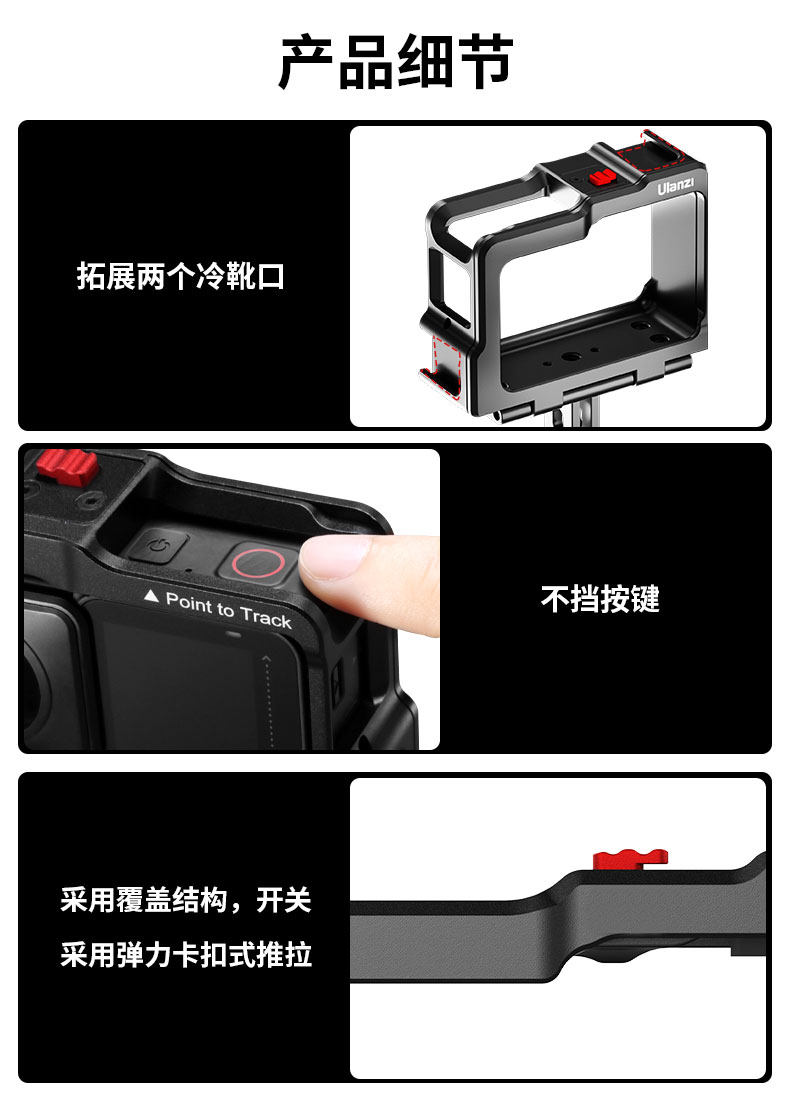 产品细节

拓展两个冷靴口

Ulanzi

▲ Point to Track

不挡按键

采用覆盖结构，开关
采用弹力卡扣式推拉