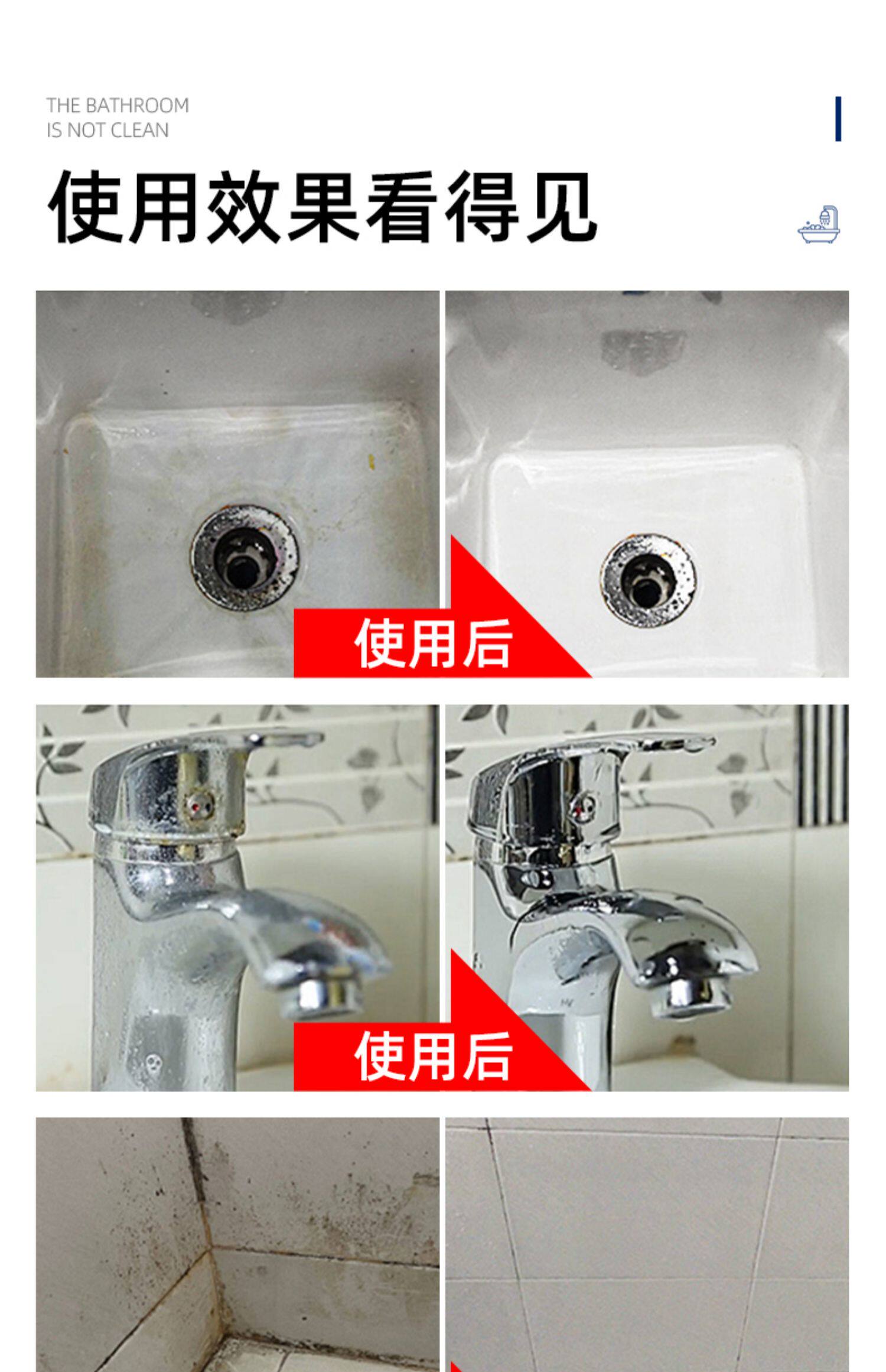 THE BATHROOM
IS NOT CLEAN

使用效果看得见

使用后

使用后