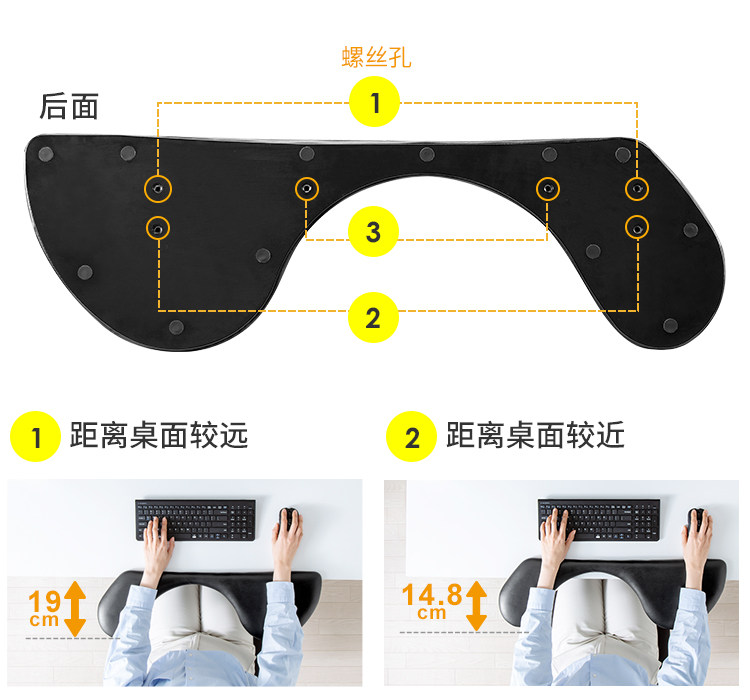 螺丝孔

后面

1

3

2

1 距离桌面较远

2 距离桌面较近

19 cm

14.8 cm