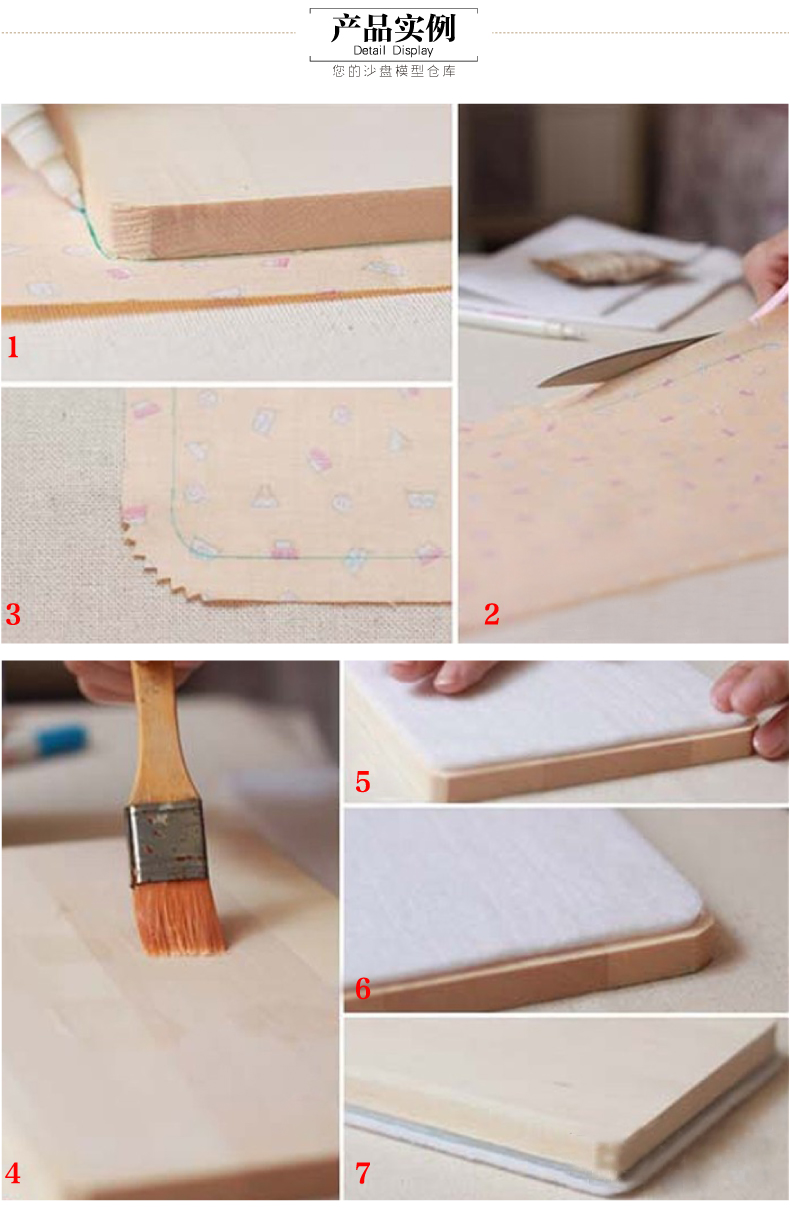 产品实例
Detail Display
您的沙盘模型仓库

1

3

2

4

5

6

7