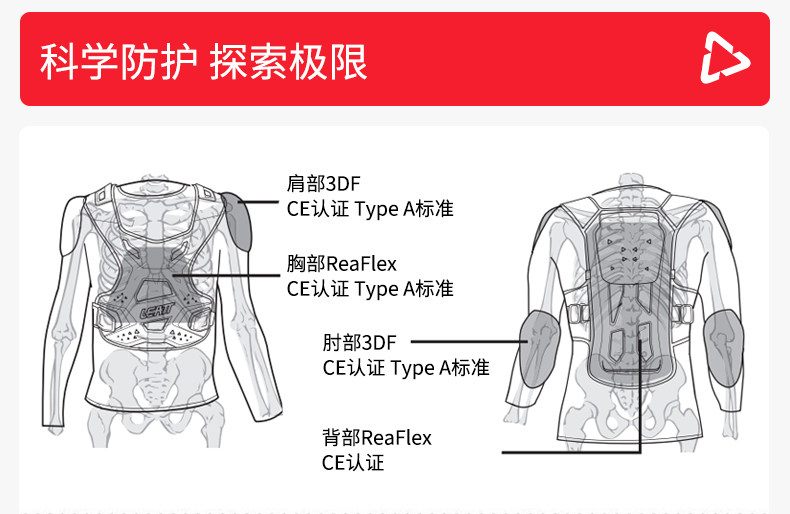 科学防护 探索极限

肩部3DF
CE认证 Type A标准

胸部ReaFlex
CE认证 Type A标准

LEATT

肘部3DF
CE认证 Type A标准

背部ReaFlex
CE认证