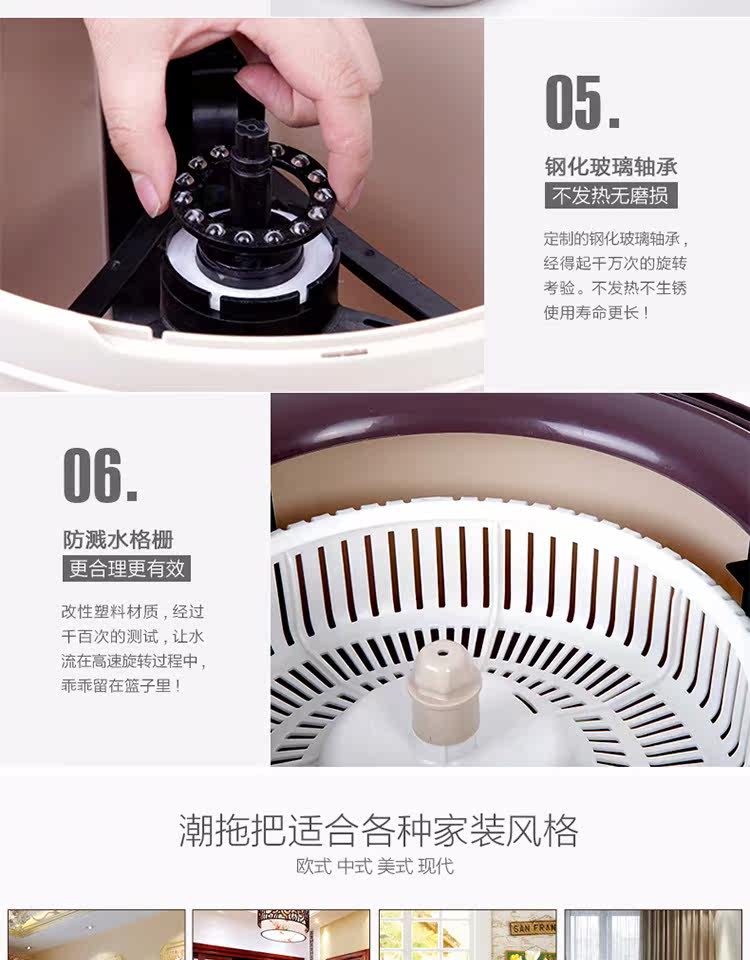 05.

钢化玻璃轴承

不发热无磨损

定制的钢化玻璃轴承，经得起千万次的旋转考验。不发热不生锈使用寿命更长！

06.

防溅水格栅

更合理更有效

改性塑料材质，经过千百次的测试，让水流在高速旋转过程中，乖乖留在篮子里！

潮拖把适合各种家装风格

欧式 中式 美式 现代

SAN FRAN