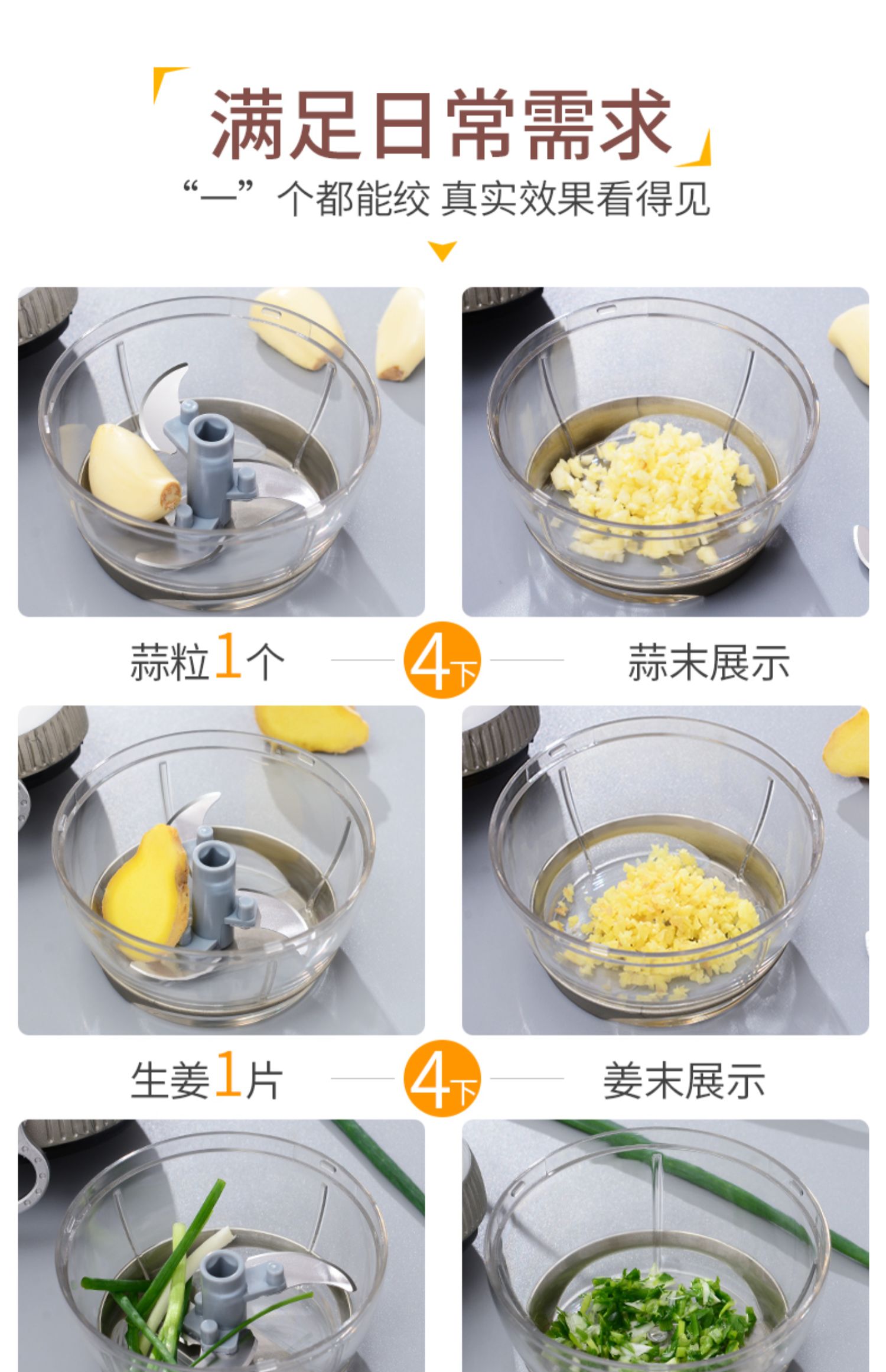 满足日常需求

“一”个都能绞 真实效果看得见

蒜粒1个

4下

蒜末展示

生姜1片

4下

姜末展示