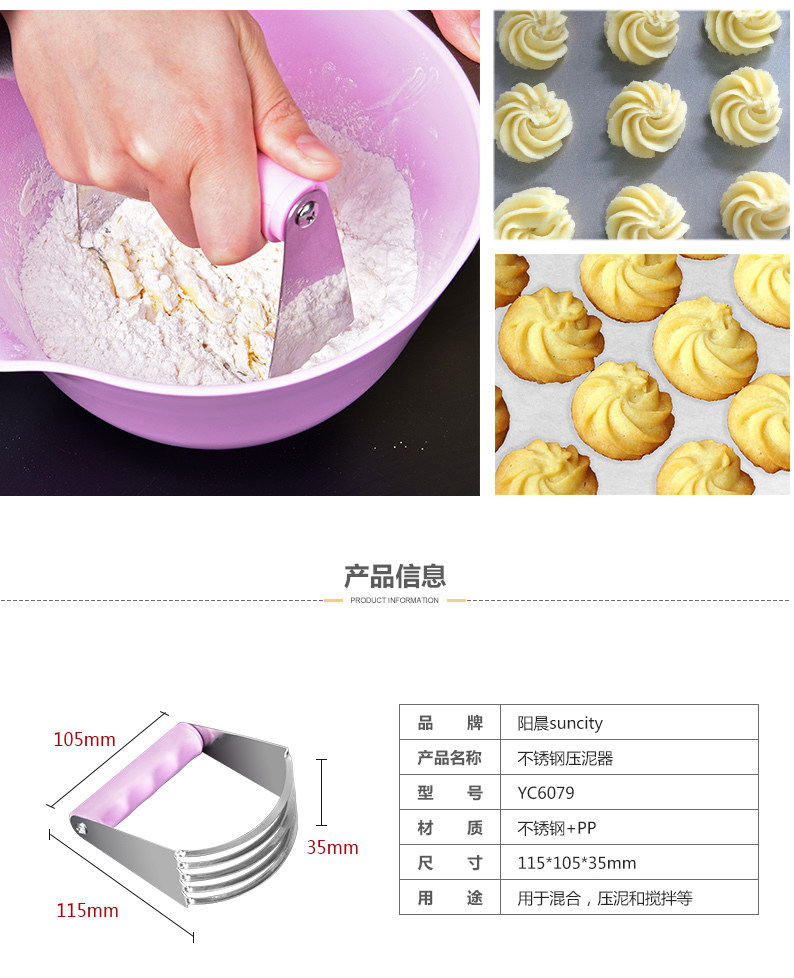 产品信息

PRODUCT INFORMATION

105mm

35mm

115mm

| 品　　牌 | 阳晨suncity |
|---|---|
| 产品名称 | 不锈钢压泥器 |
| 型　　号 | YC6079 |
| 材　　质 | 不锈钢+PP |
| 尺　　寸 | 115*105*35mm |
| 用　　途 | 用于混合，压泥和搅拌等 |