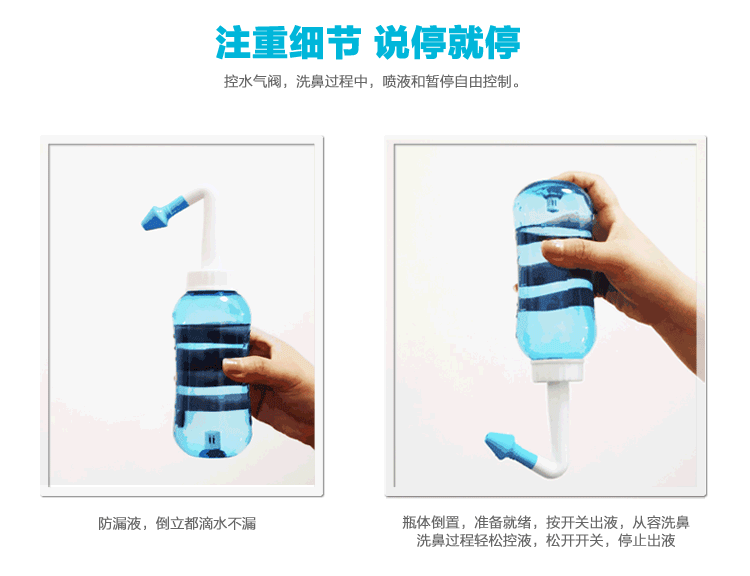 注重细节 说停就停

控水气阀，洗鼻过程中，喷液和暂停自由控制。

防漏液，倒立都滴水不漏

瓶体倒置，准备就绪，按开关出液，从容洗鼻
洗鼻过程轻松控液，松开开关，停止出液