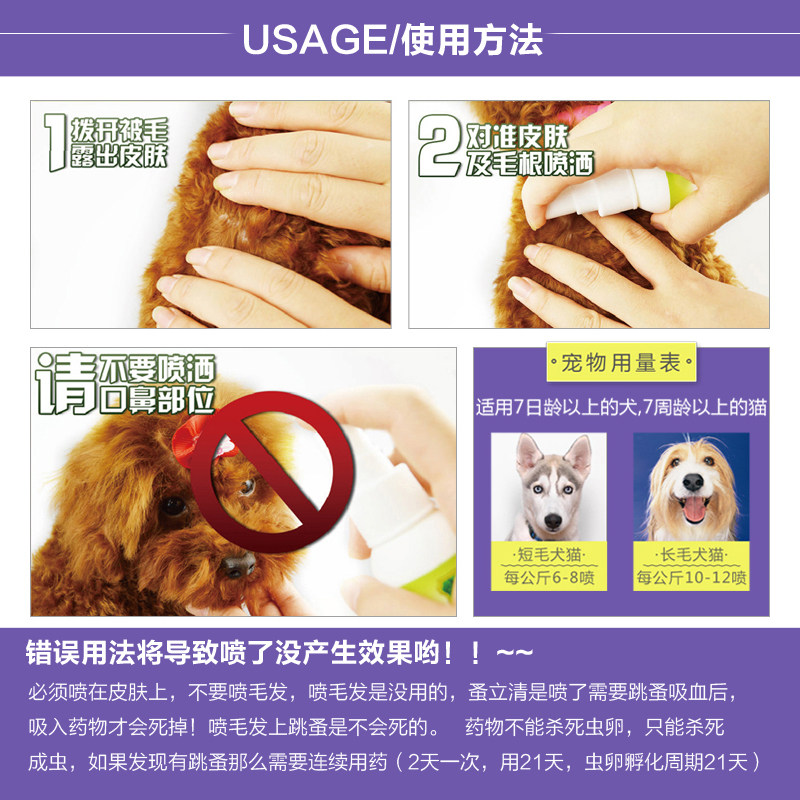 USAGE/使用方法

1 拨开被毛 露出皮肤

2 对准皮肤 及毛根喷洒

请 不要喷洒 口鼻部位

·宠物用量表·

适用7日龄以上的犬,7周龄以上的猫

·短毛犬猫·
每公斤6-8喷

·长毛犬猫·
每公斤10-12喷

错误用法将导致喷了没产生效果哟！！~~

必须喷在皮肤上，不要喷毛发，喷毛发是没用的，蚤立清是喷了需要跳蚤吸血后，吸入药物才会死掉！喷毛发上跳蚤是不会死的。 药物不能杀死虫卵，只能杀死成虫，如果发现有跳蚤那么需要连续用药（2天一次，用21天，虫卵孵化周期21天）