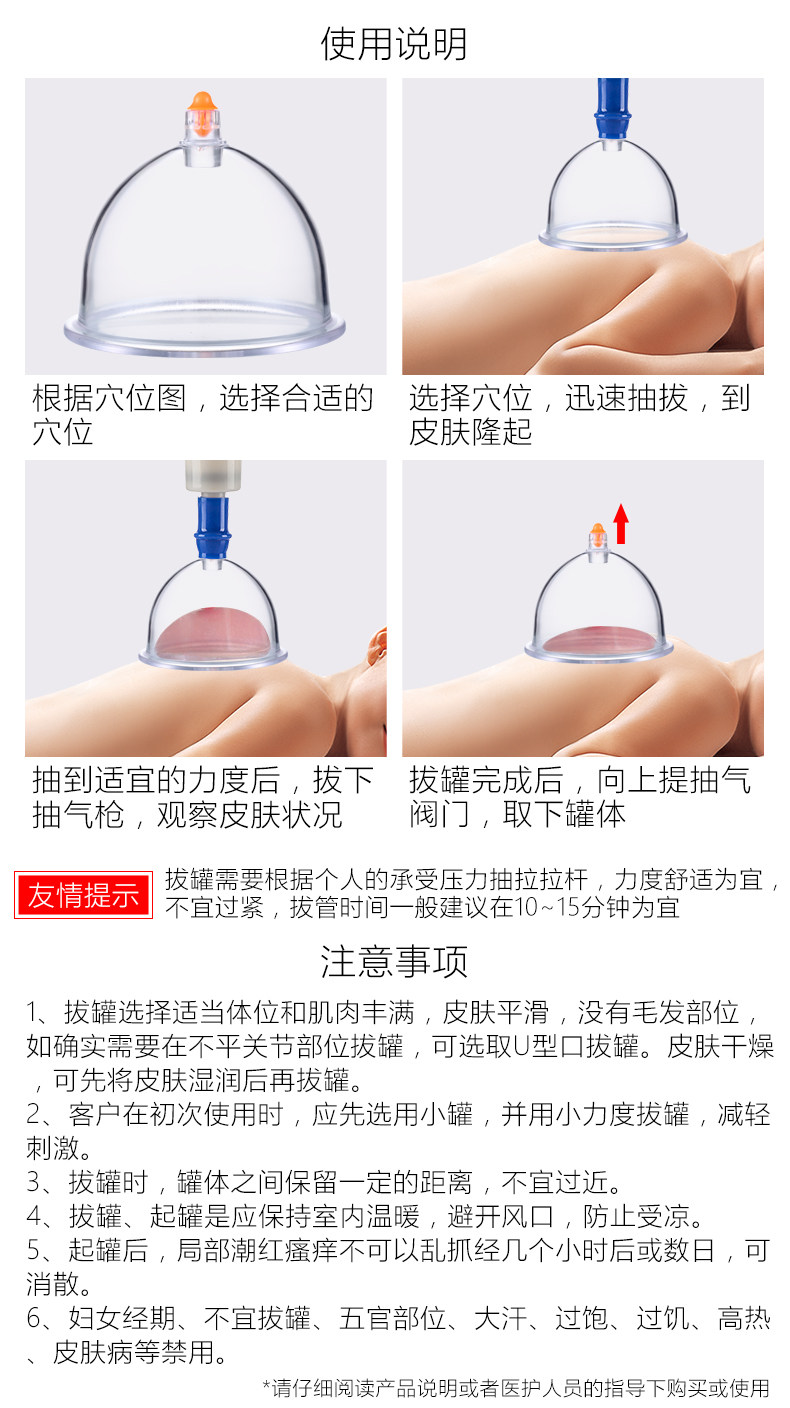 使用说明

根据穴位图，选择合适的穴位

选择穴位，迅速抽拔，到皮肤隆起

抽到适宜的力度后，拔下抽气枪，观察皮肤状况

拔罐完成后，向上提抽气阀门，取下罐体

友情提示

拔罐需要根据个人的承受压力抽拉拉杆，力度舒适为宜，不宜过紧，拔管时间一般建议在10~15分钟为宜

注意事项

1、拔罐选择适当体位和肌肉丰满，皮肤平滑，没有毛发部位，如确实需要在不平关节部位拔罐，可选取U型口拔罐。皮肤干燥，可先将皮肤湿润后再拔罐。
2、客户在初次使用时，应先选用小罐，并用小力度拔罐，减轻刺激。
3、拔罐时，罐体之间保留一定的距离，不宜过近。
4、拔罐、起罐是应保持室内温暖，避开风口，防止受凉。
5、起罐后，局部潮红瘙痒不可以乱抓经几个小时后或数日，可消散。
6、妇女经期、不宜拔罐、五官部位、大汗、过饱、过饥、高热、皮肤病等禁用。

*请仔细阅读产品说明或者医护人员的指导下购买或使用