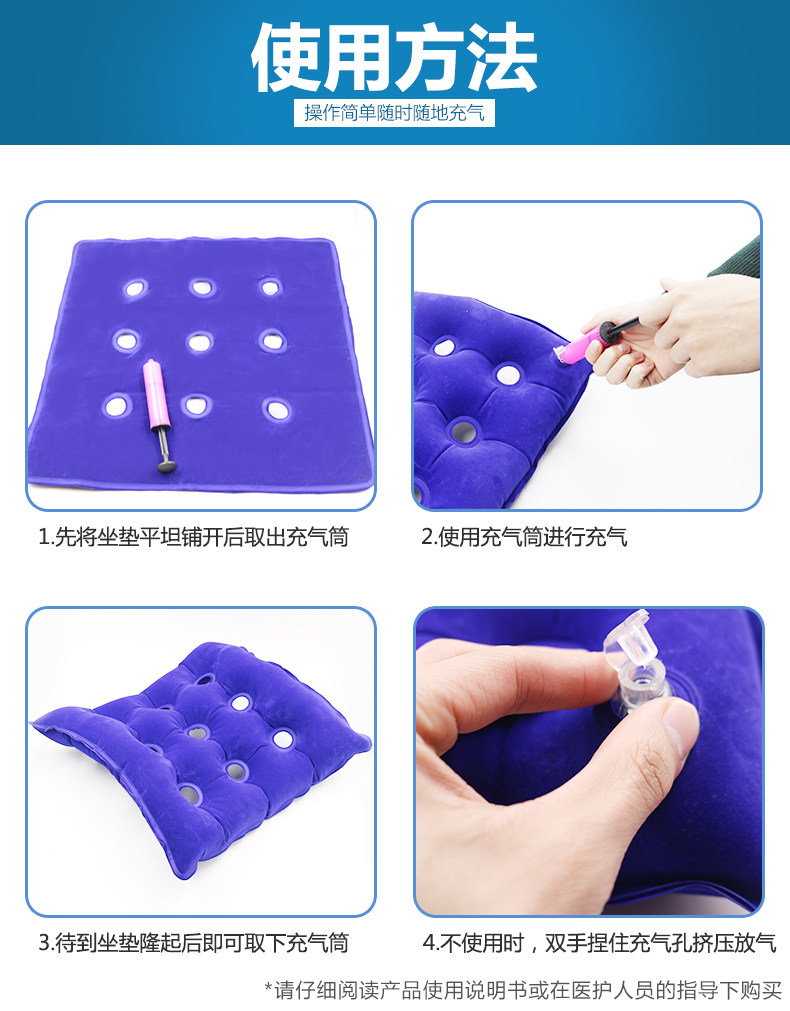 使用方法

操作简单随时随地充气

1.先将坐垫平坦铺开后取出充气筒

2.使用充气筒进行充气

3.待到坐垫隆起后即可取下充气筒

4.不使用时，双手捏住充气孔挤压放气

*请仔细阅读产品使用说明书或在医护人员的指导下购买