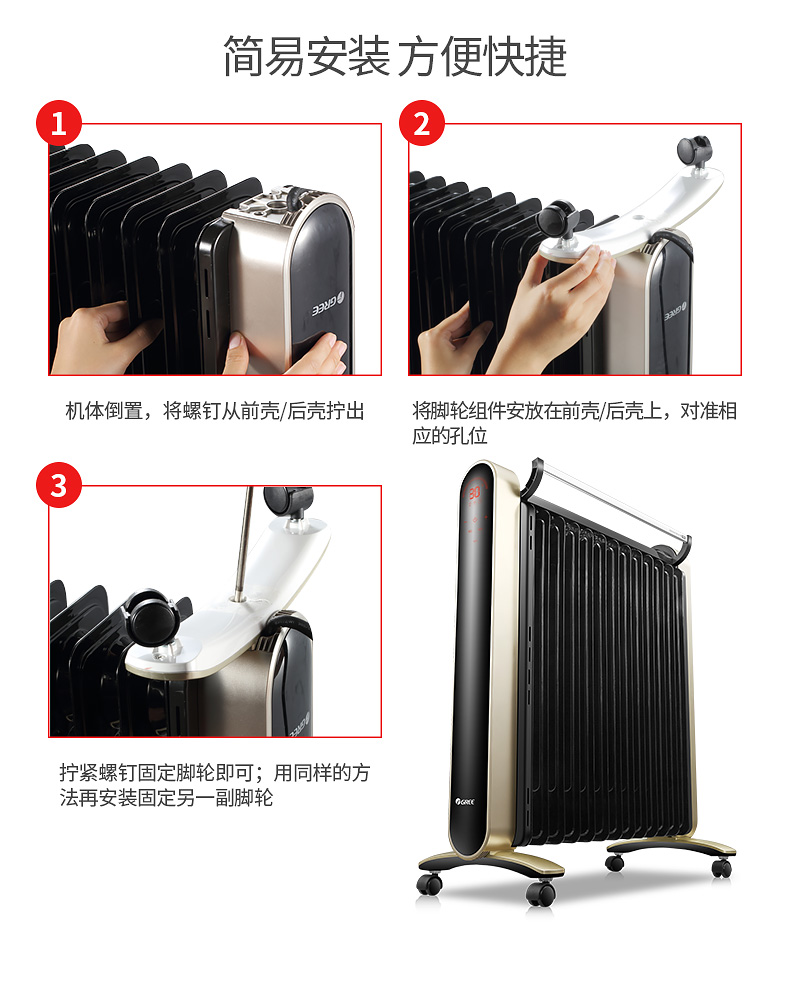 简易安装 方便快捷

1

GREE

机体倒置，将螺钉从前壳/后壳拧出

2

GREE

将脚轮组件安放在前壳/后壳上，对准相应的孔位

3

GREE

拧紧螺钉固定脚轮即可；用同样的方法再安装固定另一副脚轮

30

GREE