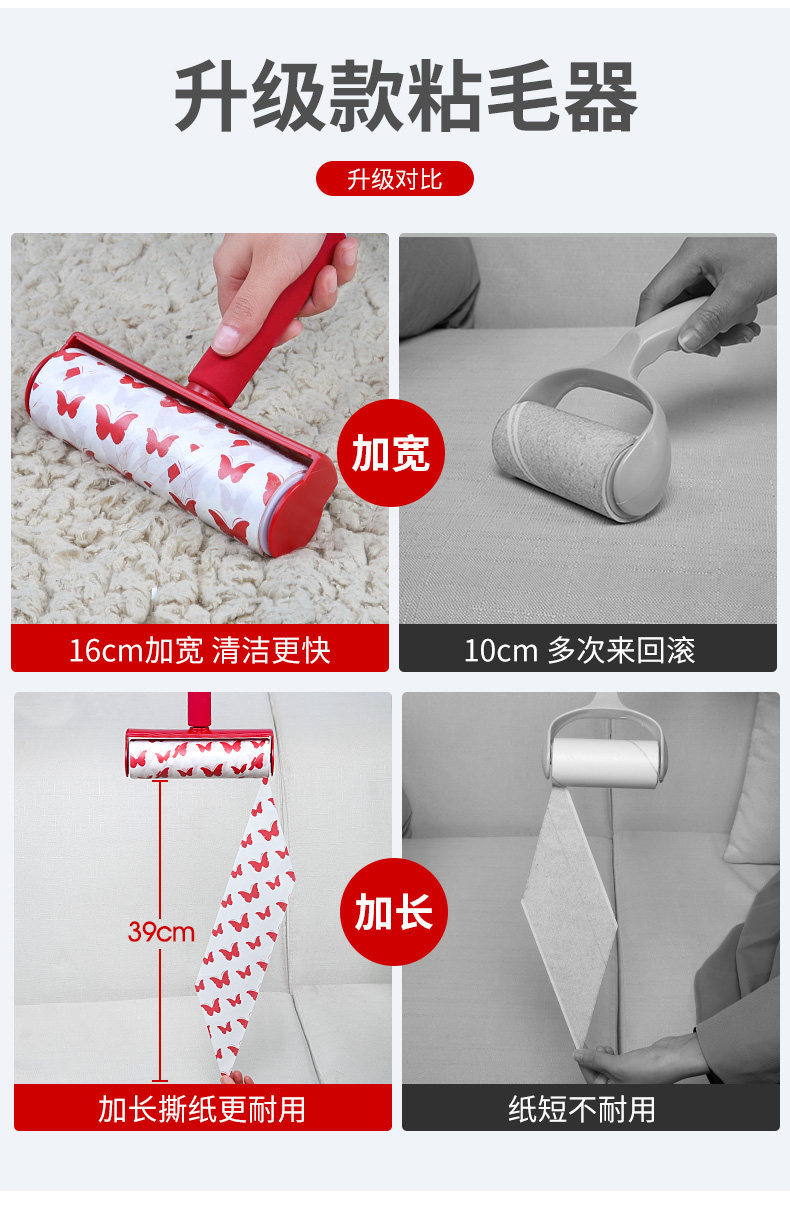 升级款粘毛器

升级对比

加宽

16cm加宽 清洁更快

10cm 多次来回滚

39cm

加长

加长撕纸更耐用

纸短不耐用