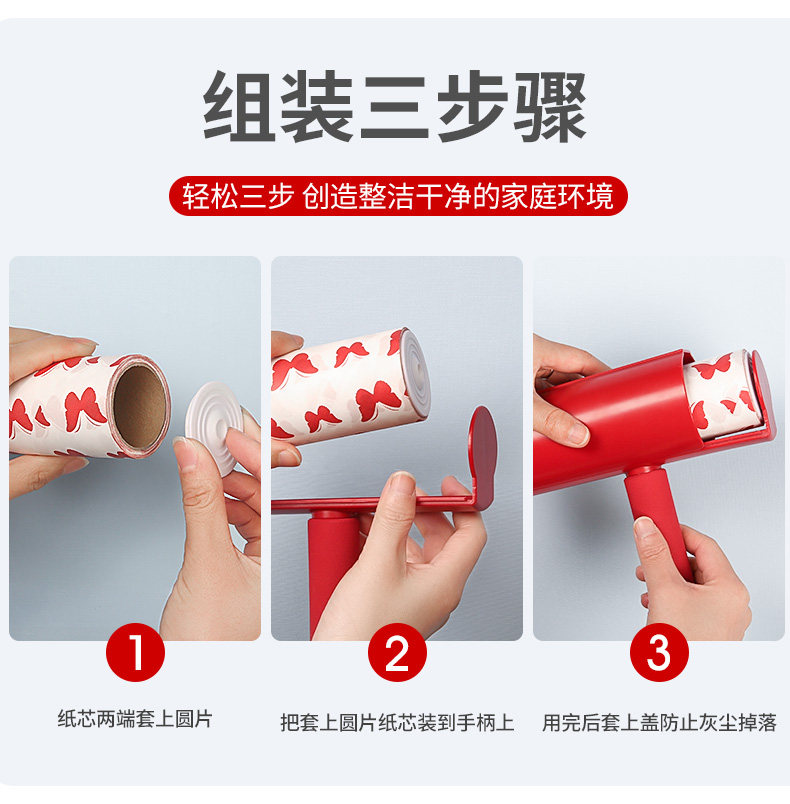 组装三步骤

轻松三步 创造整洁干净的家庭环境

1

纸芯两端套上圆片

2

把套上圆片纸芯装到手柄上

3

用完后套上盖防止灰尘掉落