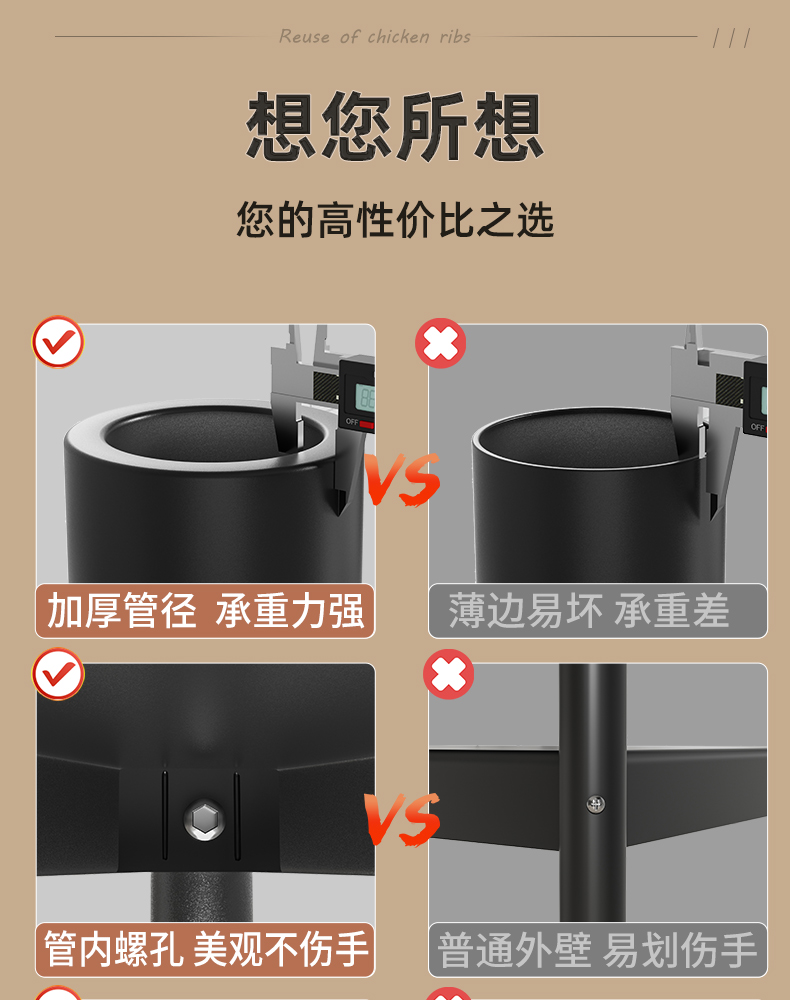 Reuse of chicken ribs

想您所想

您的高性价比之选

OFF

VS

OFF

加厚管径 承重力强

薄边易坏 承重差

VS

管内螺孔 美观不伤手

普通外壁 易划伤手