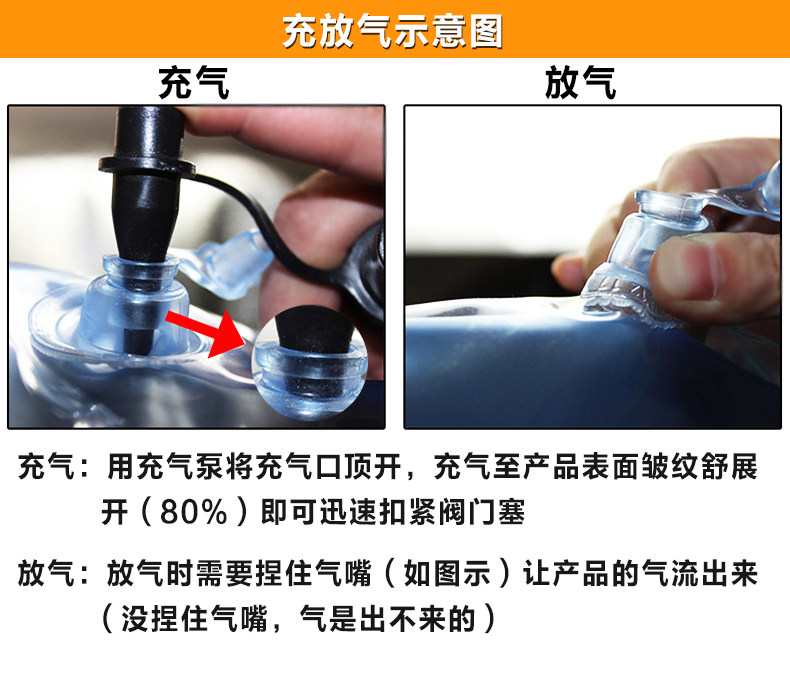 充放气示意图

充气

放气

充气：用充气泵将充气口顶开，充气至产品表面皱纹舒展开（80%）即可迅速扣紧阀门塞

放气：放气时需要捏住气嘴（如图示）让产品的气流出来（没捏住气嘴，气是出不来的）