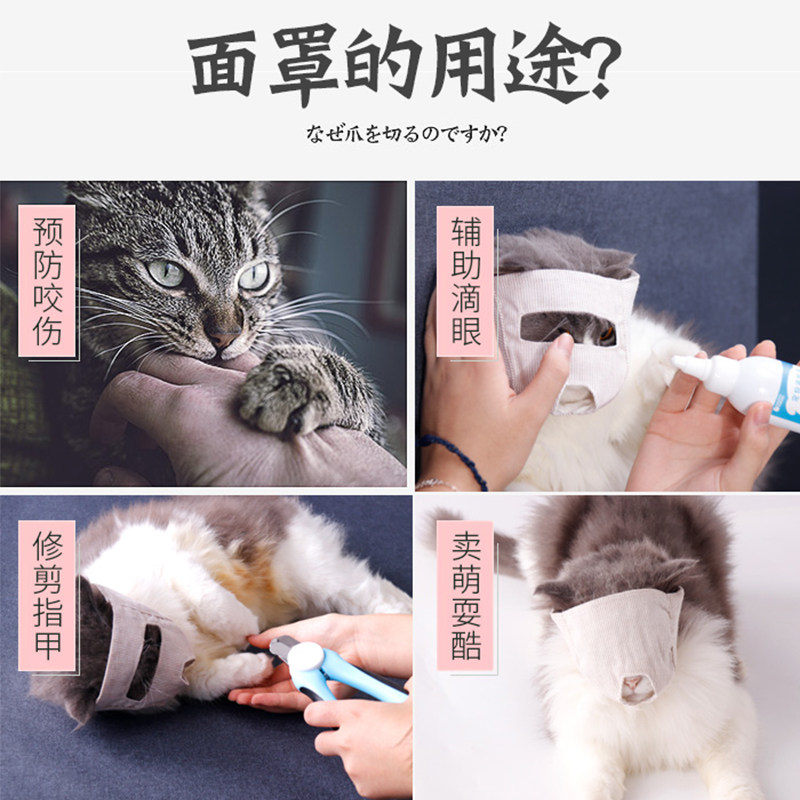 面罩的用途?

なぜ爪を切るのですか?

预防咬伤

辅助滴眼

修剪指甲

卖萌耍酷