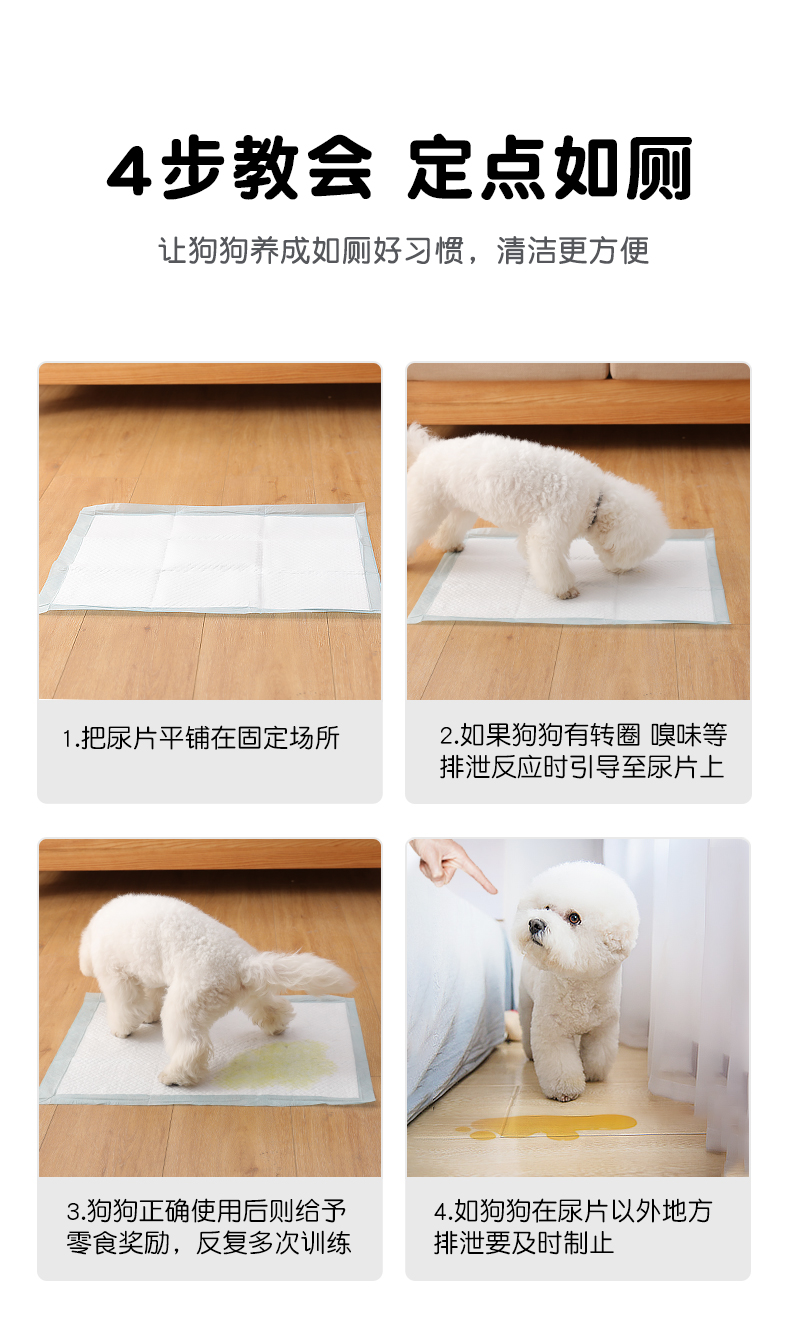 4步教会 定点如厕

让狗狗养成如厕好习惯，清洁更方便

1.把尿片平铺在固定场所

2.如果狗狗有转圈 嗅味等排泄反应时引导至尿片上

3.狗狗正确使用后则给予零食奖励，反复多次训练

4.如狗狗在尿片以外地方排泄要及时制止