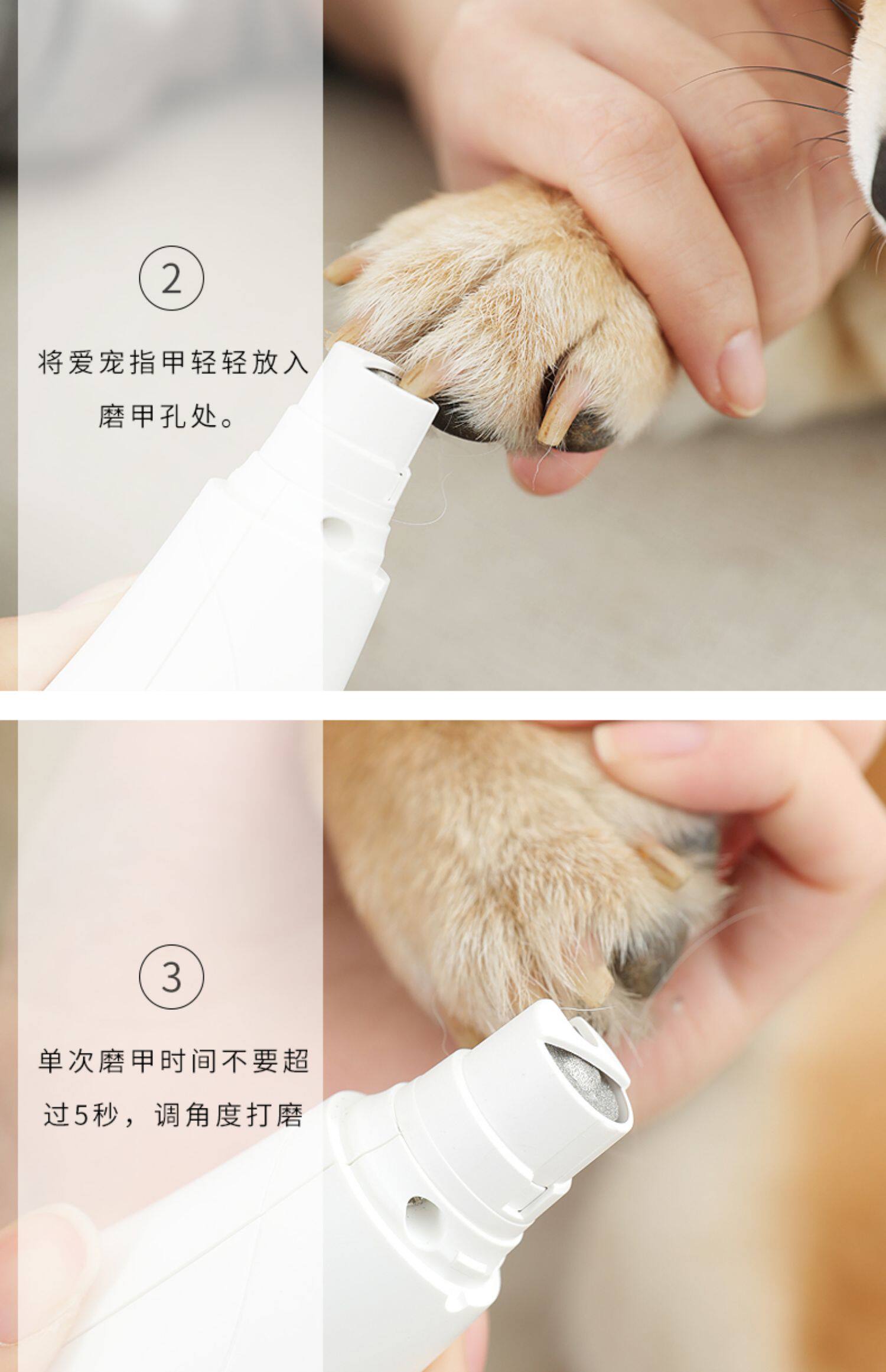 ②

将爱宠指甲轻轻放入磨甲孔处。

③

单次磨甲时间不要超过5秒，调角度打磨