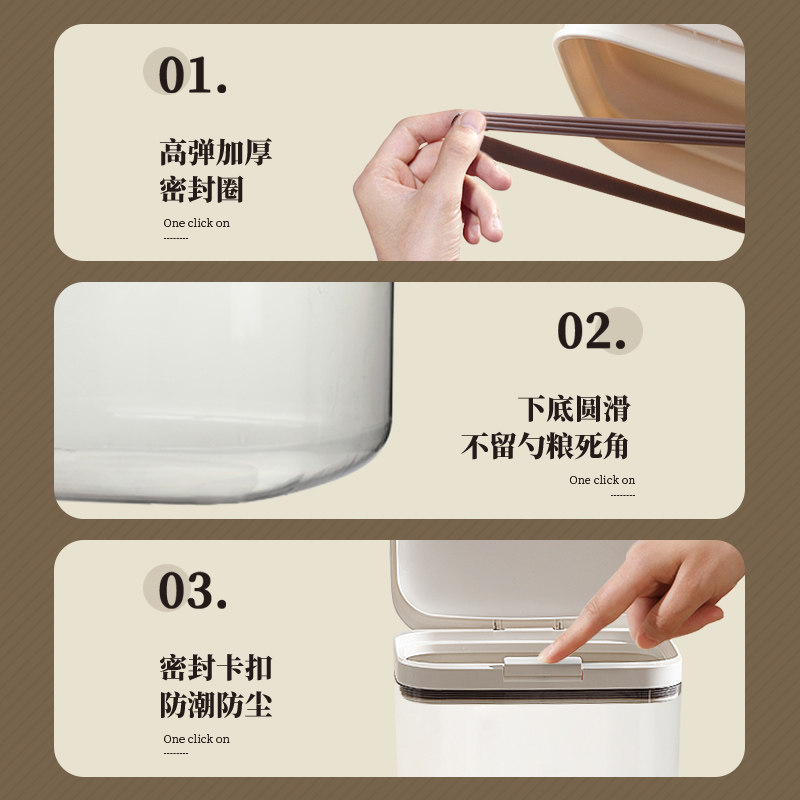 01.

高弹加厚
密封圈

One click on

02.

下底圆滑
不留勺粮死角

One click on

03.

密封卡扣
防潮防尘

One click on