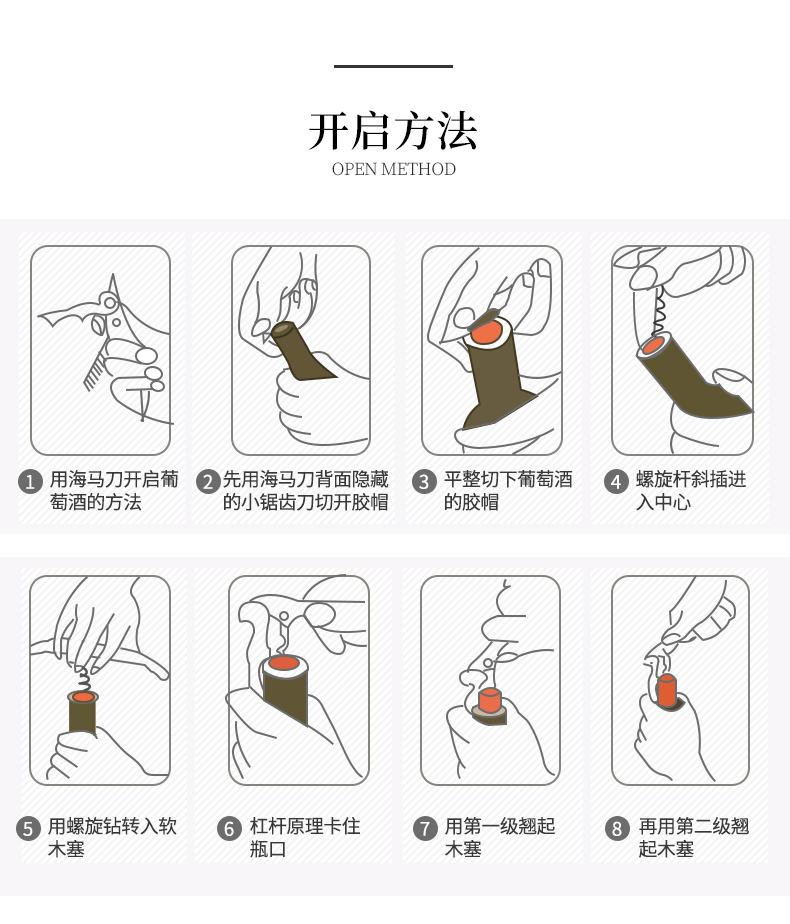 开启方法
OPEN METHOD

1 用海马刀开启葡萄酒的方法

2 先用海马刀背面隐藏的小锯齿刀切开胶帽

3 平整切下葡萄酒的胶帽

4 螺旋杆斜插进入中心

5 用螺旋钻转入软木塞

6 杠杆原理卡住瓶口

7 用第一级翘起木塞

8 再用第二级翘起木塞