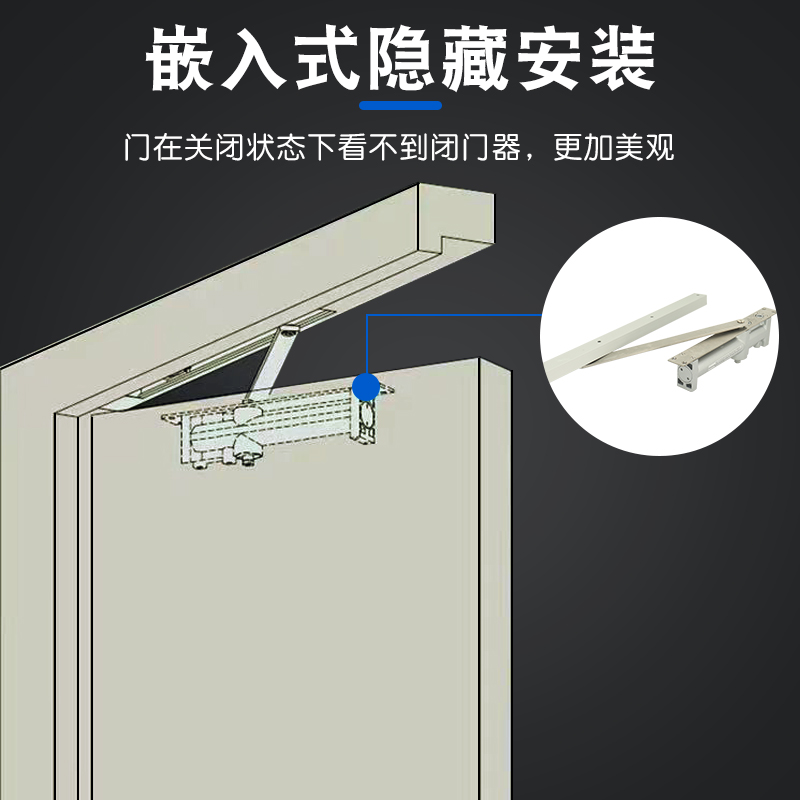 嵌入式隐藏安装

门在关闭状态下看不到闭门器，更加美观