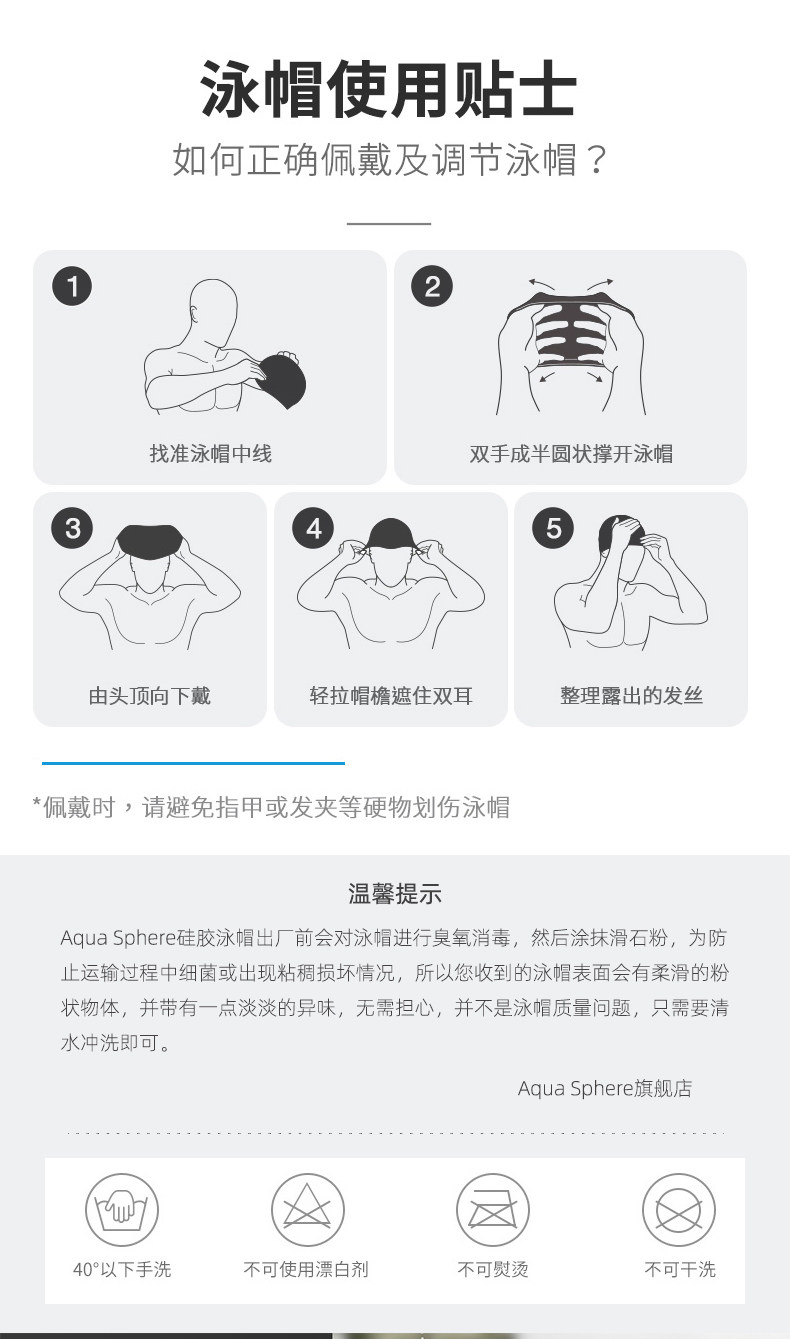 泳帽使用贴士

如何正确佩戴及调节泳帽？

1
找准泳帽中线

2
双手成半圆状撑开泳帽

3
由头顶向下戴

4
轻拉帽檐遮住双耳

5
整理露出的发丝

*佩戴时，请避免指甲或发夹等硬物划伤泳帽

温馨提示

Aqua Sphere硅胶泳帽出厂前会对泳帽进行臭氧消毒，然后涂抹滑石粉，为防止运输过程中细菌或出现粘稠损坏情况，所以您收到的泳帽表面会有柔滑的粉状物体，并带有一点淡淡的异味，无需担心，并不是泳帽质量问题，只需要清水冲洗即可。

Aqua Sphere旗舰店

40°以下手洗

不可使用漂白剂

不可熨烫

不可干洗