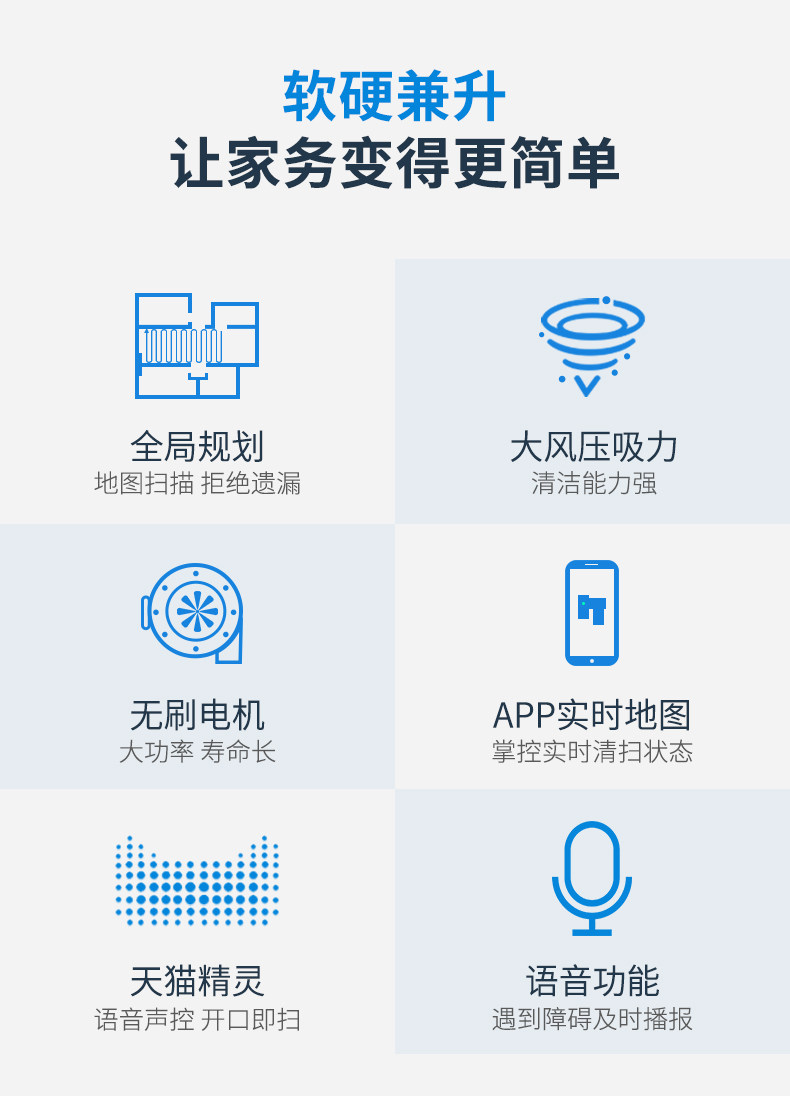 软硬兼升
让家务变得更简单

全局规划
地图扫描 拒绝遗漏

大风压吸力
清洁能力强

无刷电机
大功率 寿命长

APP实时地图
掌控实时清扫状态

天猫精灵
语音声控 开口即扫

语音功能
遇到障碍及时播报