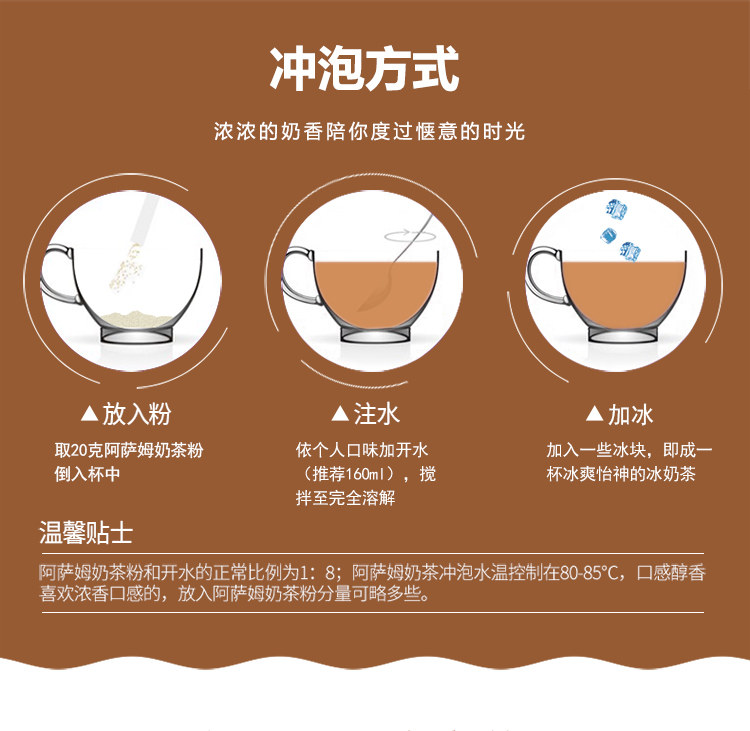 冲泡方式

浓浓的奶香陪你度过惬意的时光

▲放入粉

取20克阿萨姆奶茶粉倒入杯中

▲注水

依个人口味加开水（推荐160ml），搅拌至完全溶解

▲加冰

加入一些冰块，即成一杯冰爽怡神的冰奶茶

温馨贴士

阿萨姆奶茶粉和开水的正常比例为1：8；阿萨姆奶茶冲泡水温控制在80-85°C，口感醇香喜欢浓香口感的，放入阿萨姆奶茶粉分量可略多些。