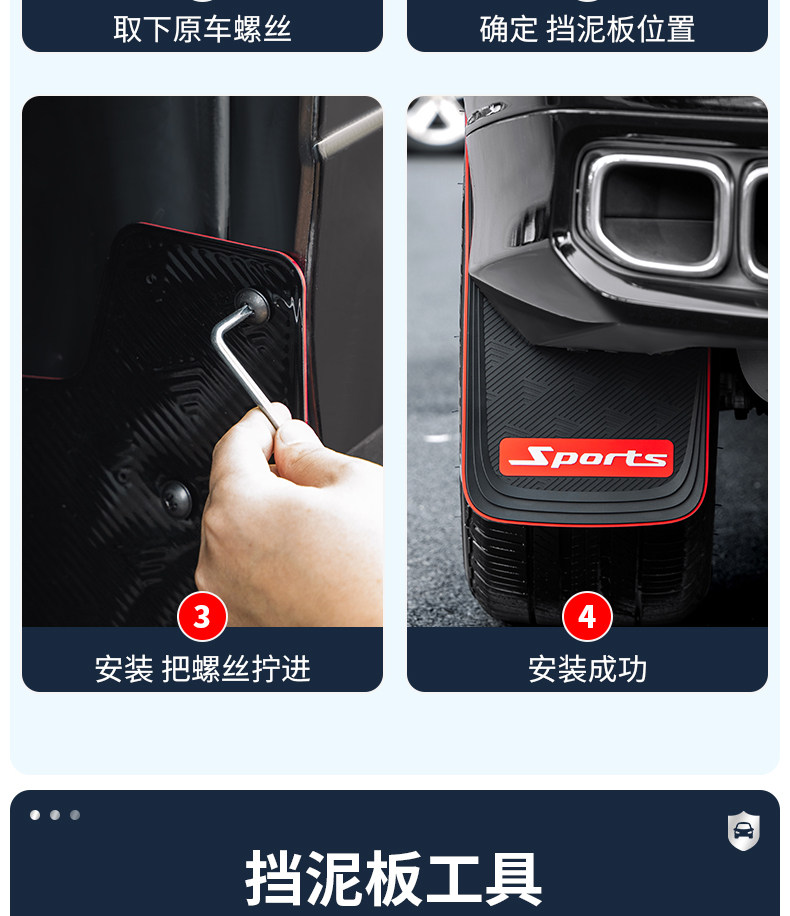 取下原车螺丝

确定 挡泥板位置

Sports

3

安装 把螺丝拧进

4

安装成功

挡泥板工具