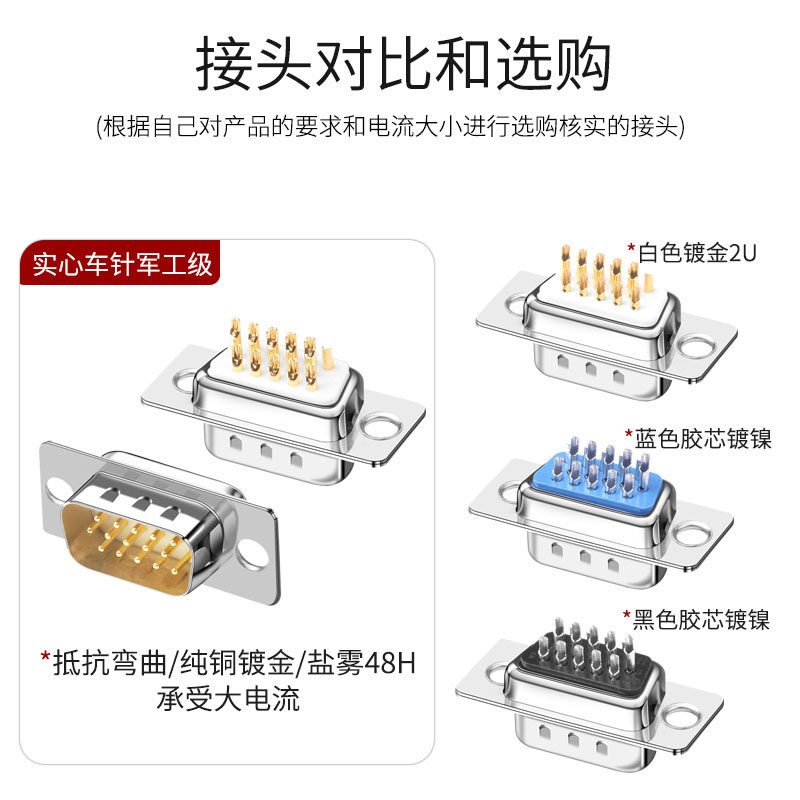 接头对比和选购

(根据自己对产品的要求和电流大小进行选购核实的接头)

实心车针军工级

*抵抗弯曲/纯铜镀金/盐雾48H 承受大电流

*白色镀金2U

*蓝色胶芯镀镍

*黑色胶芯镀镍