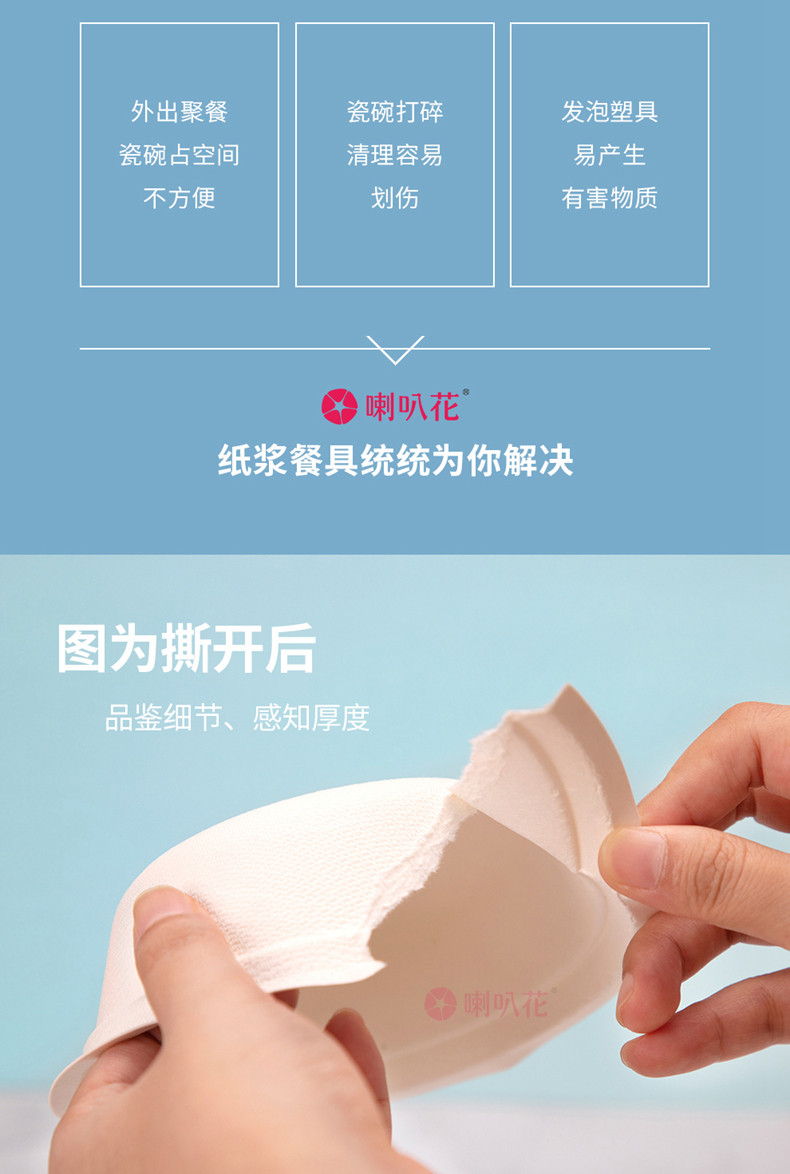 外出聚餐
瓷碗占空间
不方便

瓷碗打碎
清理容易
划伤

发泡塑具
易产生
有害物质

喇叭花®

纸浆餐具统统为你解决

图为撕开后

品鉴细节、感知厚度

喇叭花®