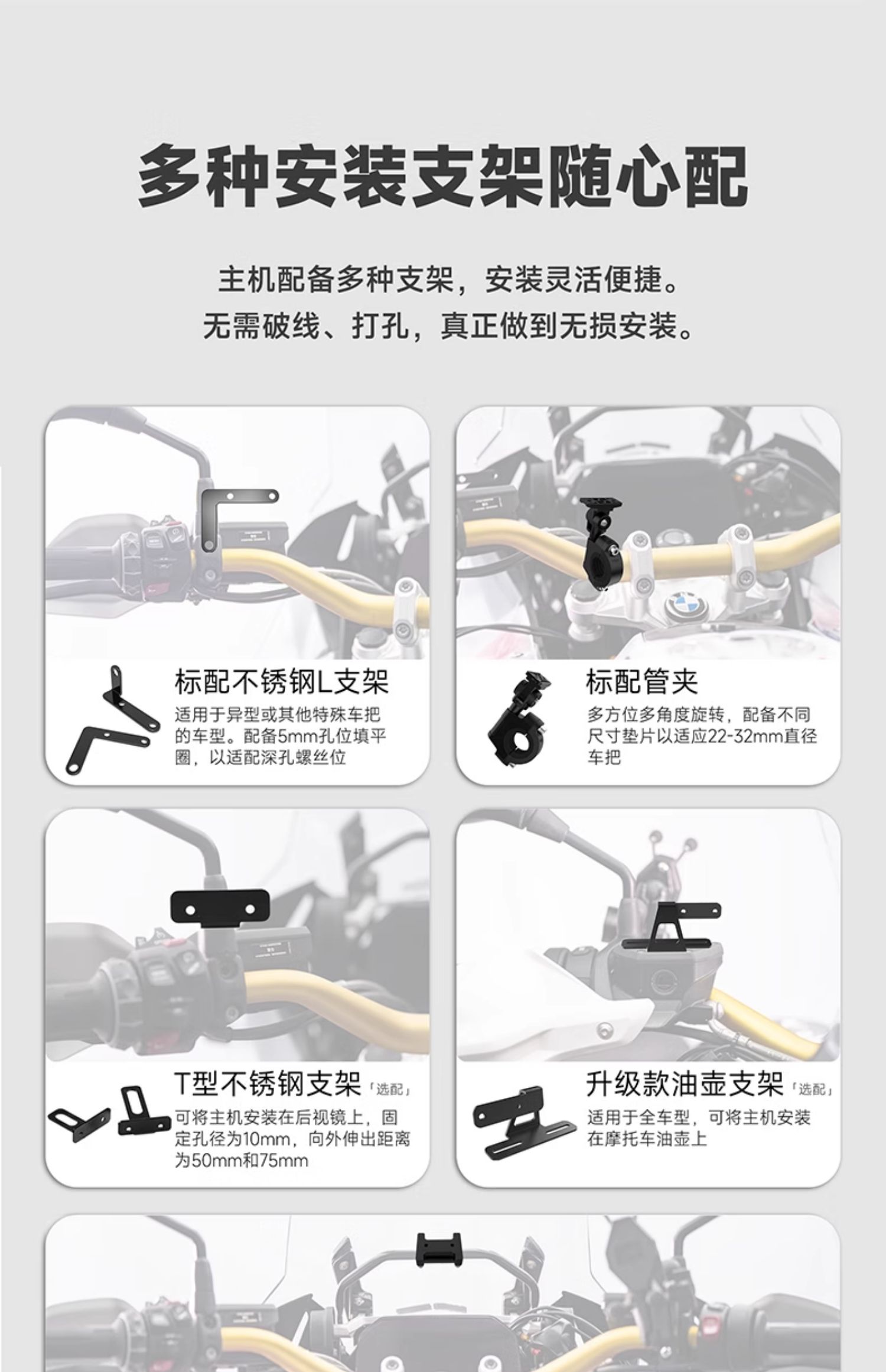 多种安装支架随心配

主机配备多种支架，安装灵活便捷。
无需破线、打孔，真正做到无损安装。

标配不锈钢L支架
适用于异型或其他特殊车把的车型。配备5mm孔位填平圈，以适配深孔螺丝位

标配管夹
多方位多角度旋转，配备不同尺寸垫片以适应22-32mm直径车把

T型不锈钢支架「选配」
可将主机安装在后视镜上，固定孔径为10mm，向外伸出距离为50mm和75mm

升级款油壶支架「选配」
适用于全车型，可将主机安装在摩托车油壶上