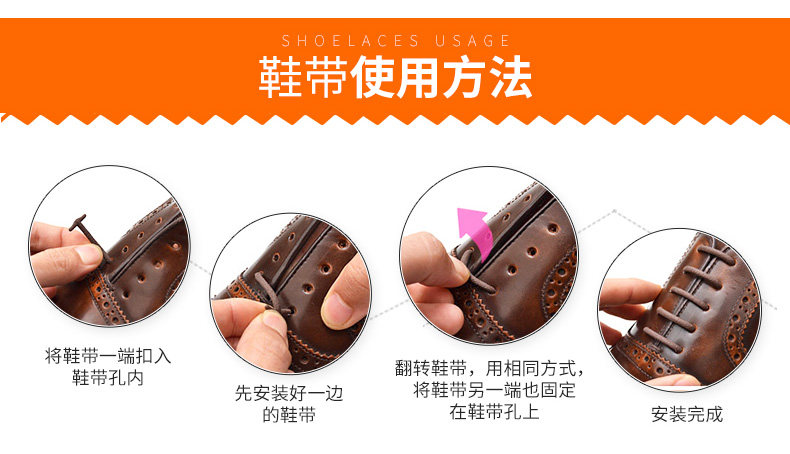 SHOELACES USAGE
鞋带使用方法

将鞋带一端扣入鞋带孔内

先安装好一边的鞋带

翻转鞋带，用相同方式，将鞋带另一端也固定在鞋带孔上

安装完成