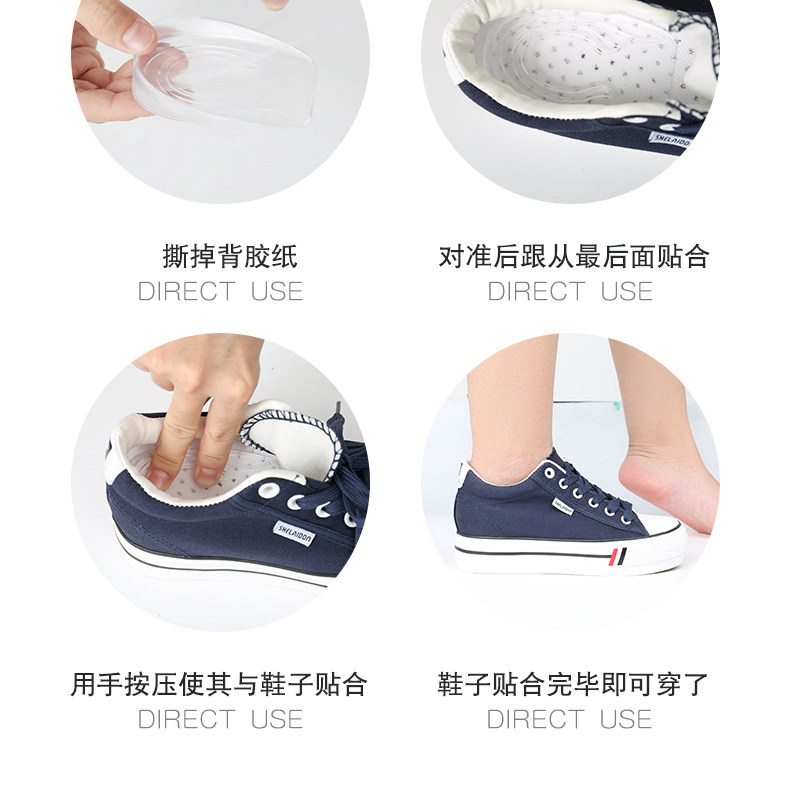 SHELAIDON

撕掉背胶纸
DIRECT USE

对准后跟从最后面贴合
DIRECT USE

SHELAIDON

SHELAIDON

用手按压使其与鞋子贴合
DIRECT USE

鞋子贴合完毕即可穿了
DIRECT USE