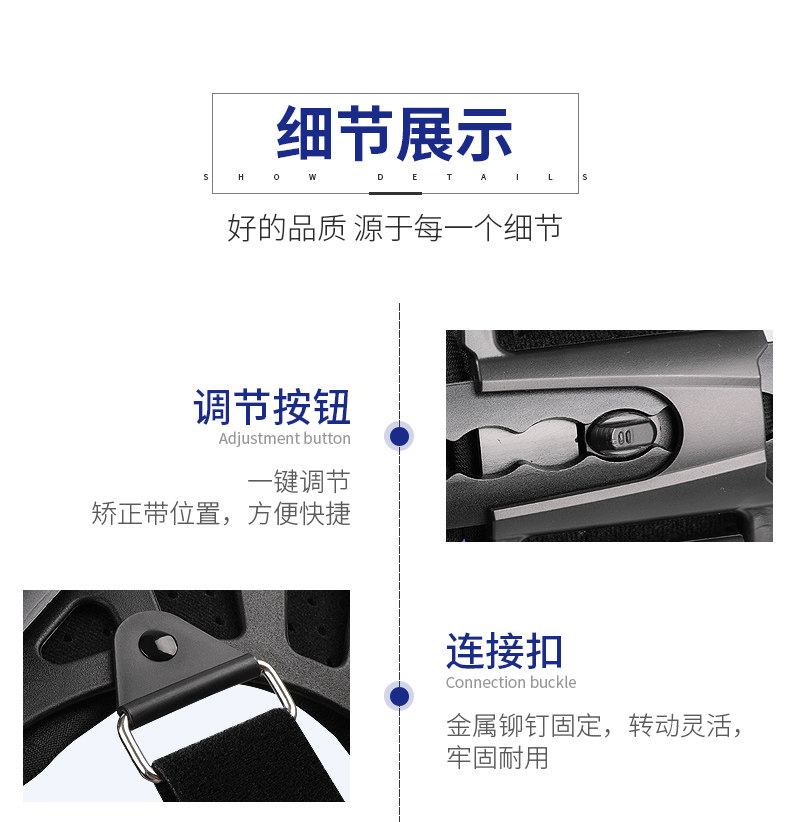 细节展示
SHOW DETAILS

好的品质 源于每一个细节

调节按钮
Adjustment button

一键调节
矫正带位置，方便快捷

连接扣
Connection buckle

金属铆钉固定，转动灵活，牢固耐用