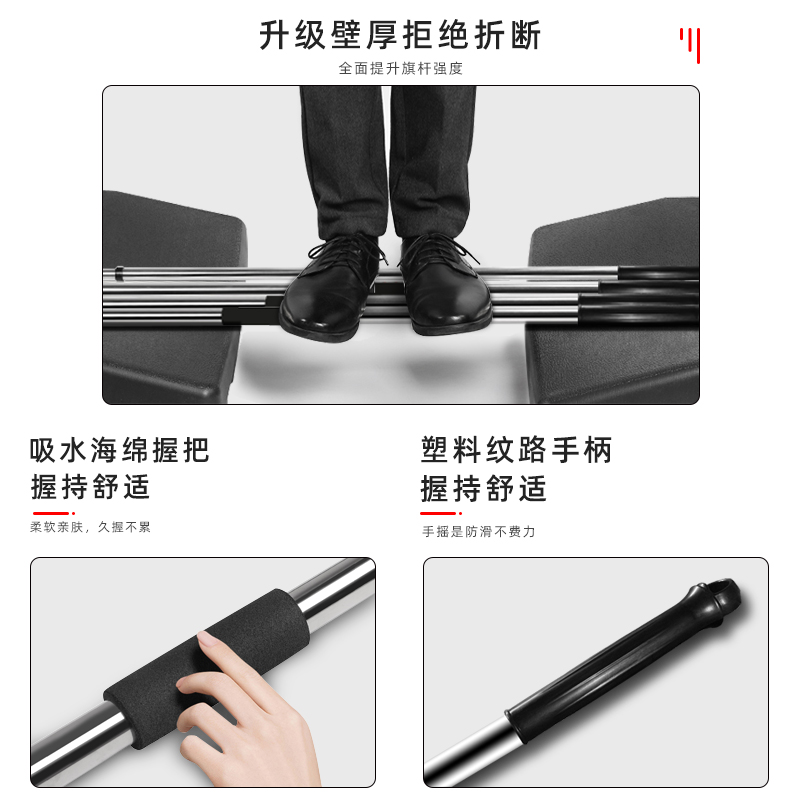 升级壁厚拒绝折断
全面提升旗杆强度

吸水海绵握把
握持舒适
柔软亲肤，久握不累

塑料纹路手柄
握持舒适
手摇是防滑不费力