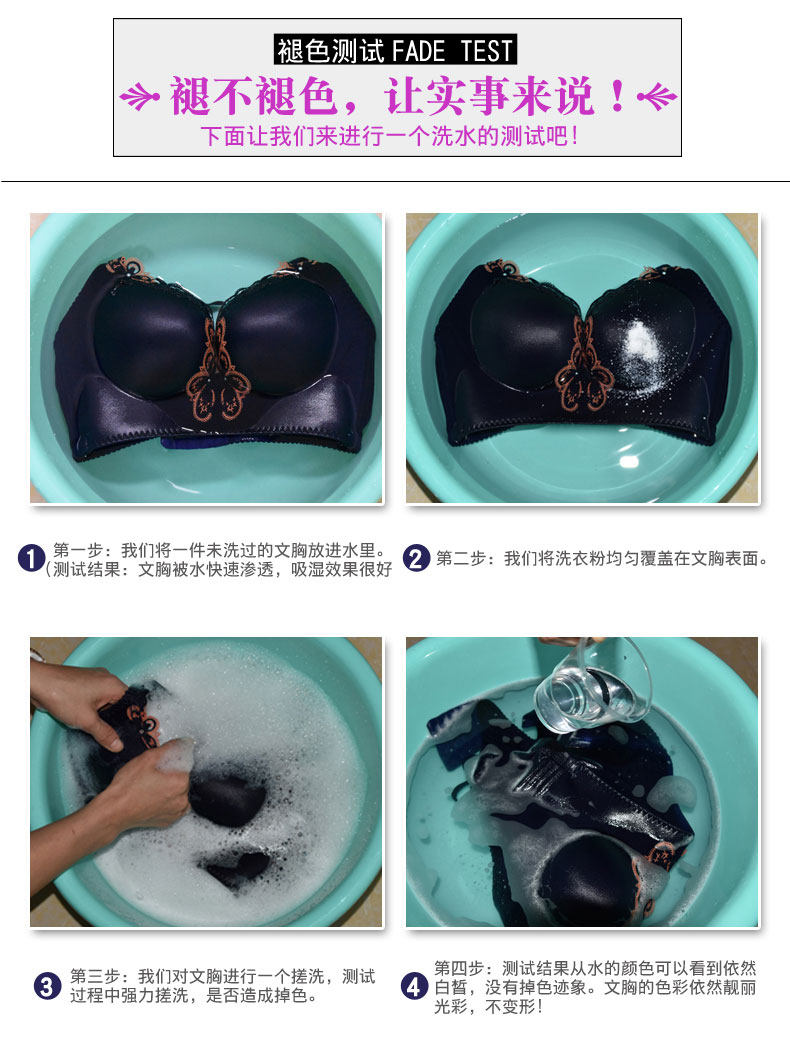 褪色测试 FADE TEST

褪不褪色，让实事来说！

下面让我们来进行一个洗水的测试吧！

1 第一步：我们将一件未洗过的文胸放进水里。（测试结果：文胸被水快速渗透，吸湿效果很好

2 第二步：我们将洗衣粉均匀覆盖在文胸表面。

3 第三步：我们对文胸进行一个搓洗，测试过程中强力搓洗，是否造成掉色。

4 第四步：测试结果从水的颜色可以看到依然白皙，没有掉色迹象。文胸的色彩依然靓丽光彩，不变形！