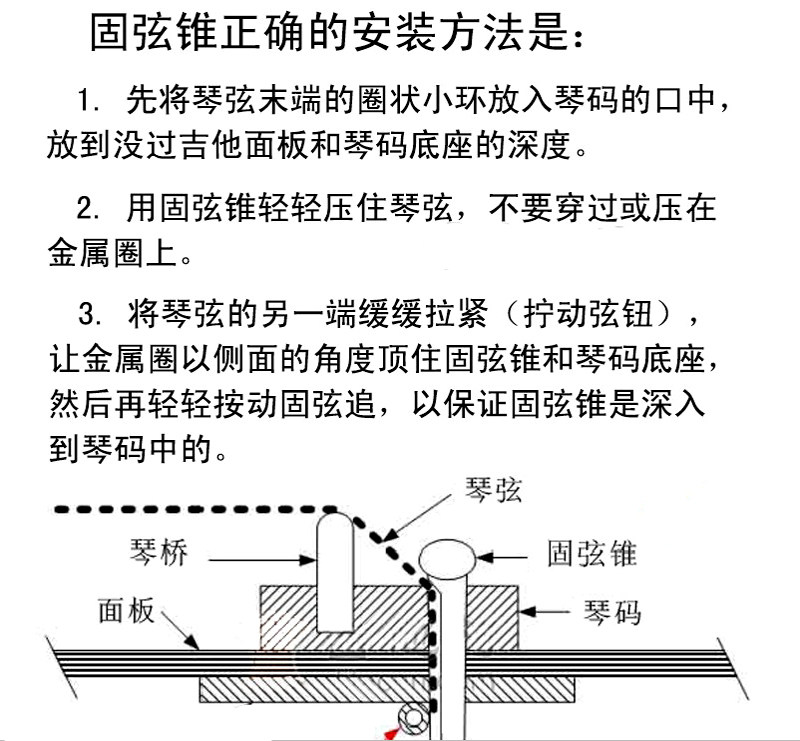 固弦锥正确的安装方法是：

1. 先将琴弦末端的圈状小环放入琴码的口中，放到没过吉他面板和琴码底座的深度。

2. 用固弦锥轻轻压住琴弦，不要穿过或压在金属圈上。

3. 将琴弦的另一端缓缓拉紧（拧动弦钮），让金属圈以侧面的角度顶住固弦锥和琴码底座，然后再轻轻按动固弦追，以保证固弦锥是深入到琴码中的。

琴弦
琴桥
固弦锥
面板
琴码