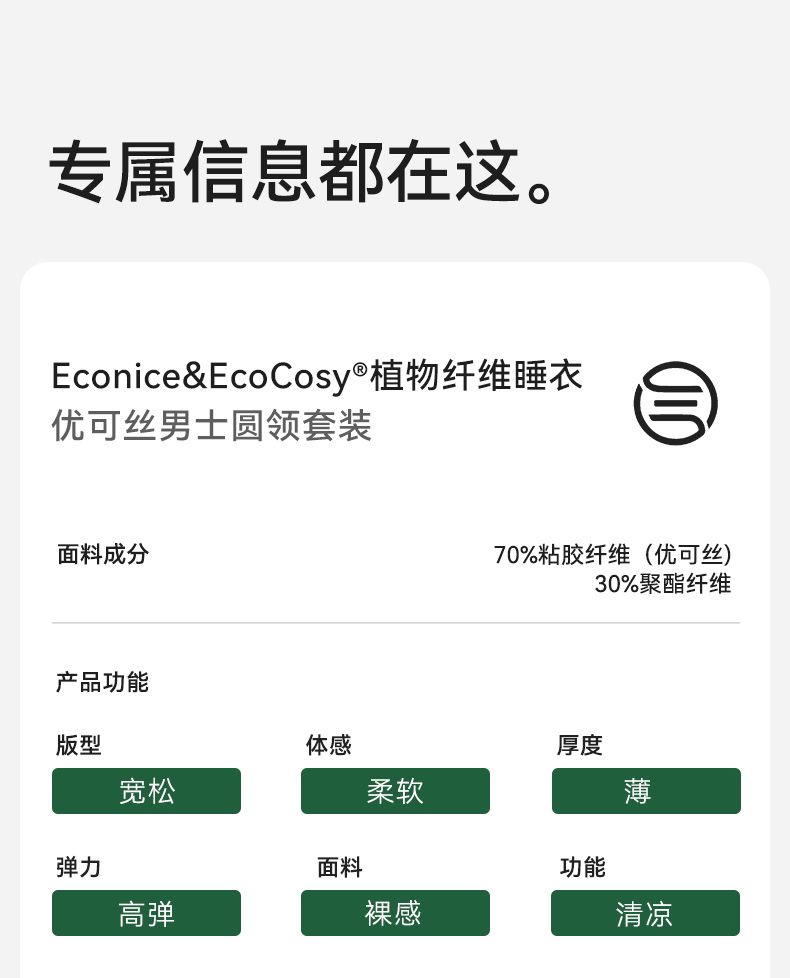 专属信息都在这。

Econice&EcoCosy®植物纤维睡衣
优可丝男士圆领套装

面料成分
70%粘胶纤维（优可丝）
30%聚酯纤维

产品功能

版型
宽松

体感
柔软

厚度
薄

弹力
高弹

面料
裸感

功能
清凉