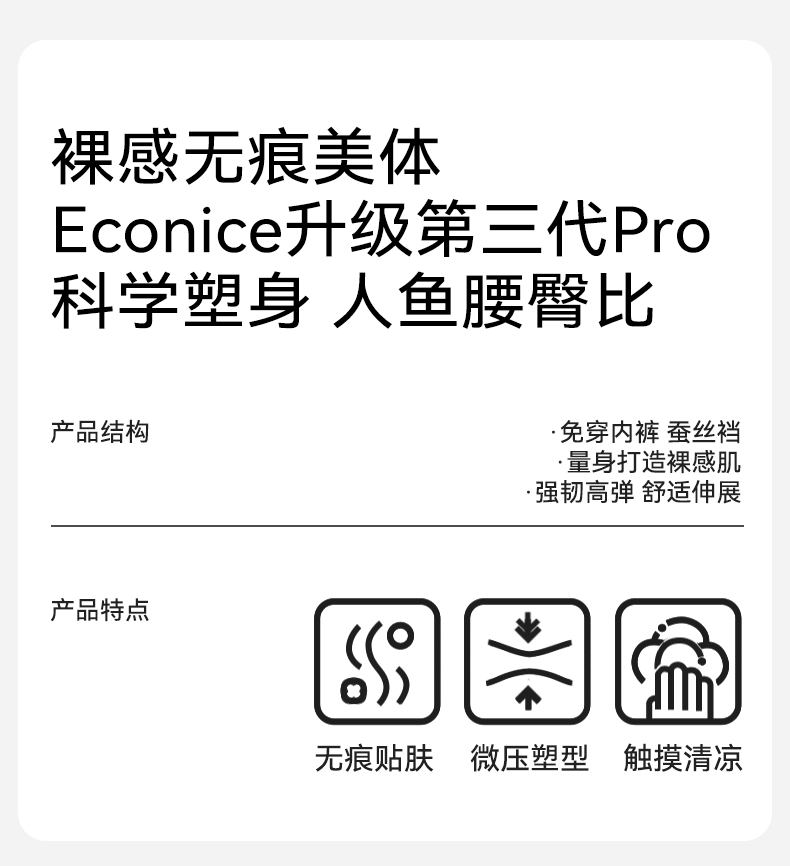 裸感无痕美体
Econice升级第三代Pro
科学塑身 人鱼腰臀比

产品结构

·免穿内裤 蚕丝裆
·量身打造裸感肌
·强韧高弹 舒适伸展

产品特点

无痕贴肤 微压塑型 触摸清凉