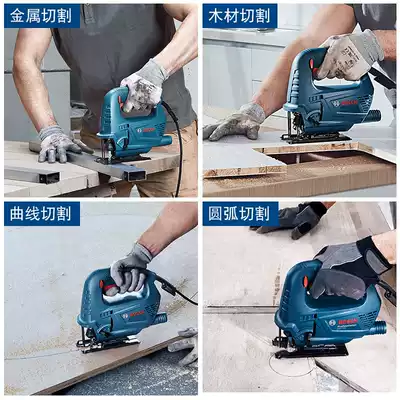 金属切割

BOSCH

木材切割

BOSCH

曲线切割

BOSCH

圆弧切割

BOSCH