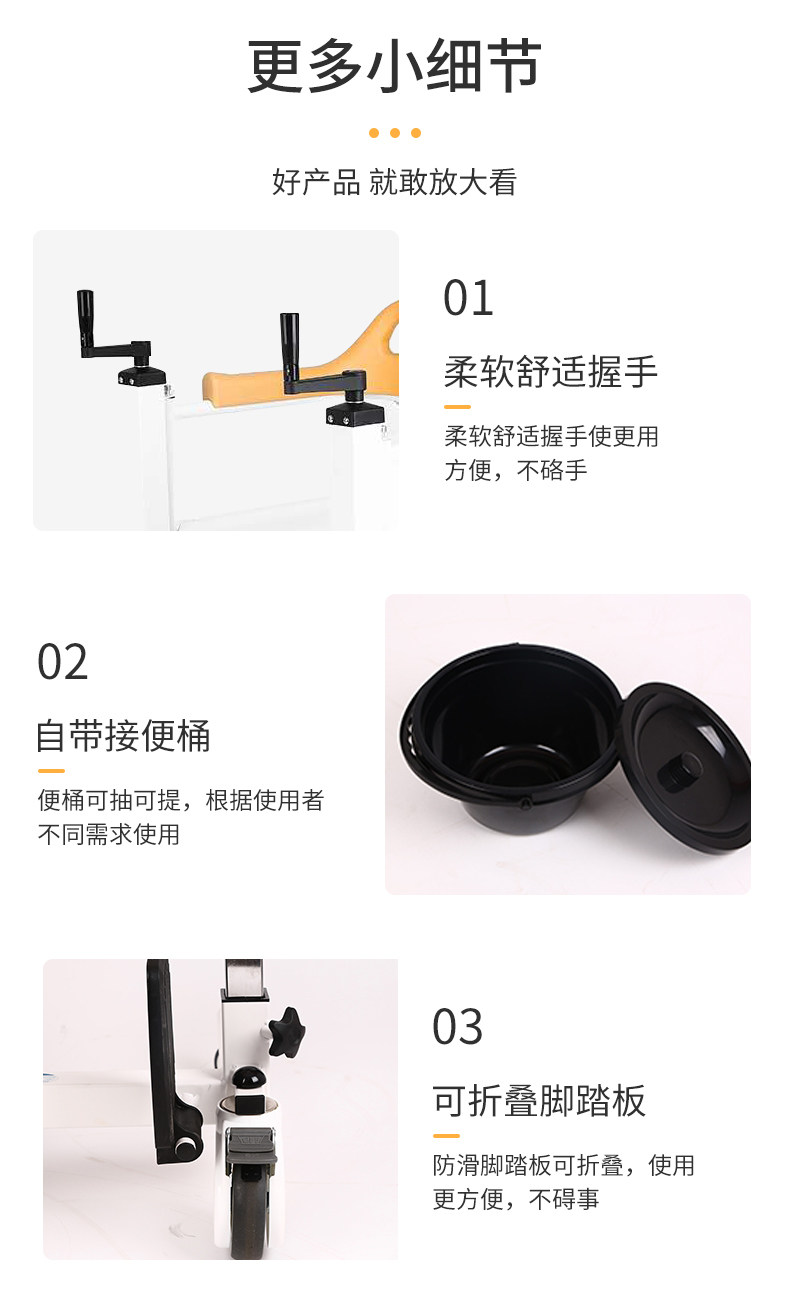 更多小细节

好产品 就敢放大看

01

柔软舒适握手

柔软舒适握手使更用方便，不硌手

02

自带接便桶

便桶可抽可提，根据使用者不同需求使用

03

可折叠脚踏板

防滑脚踏板可折叠，使用更方便，不碍事