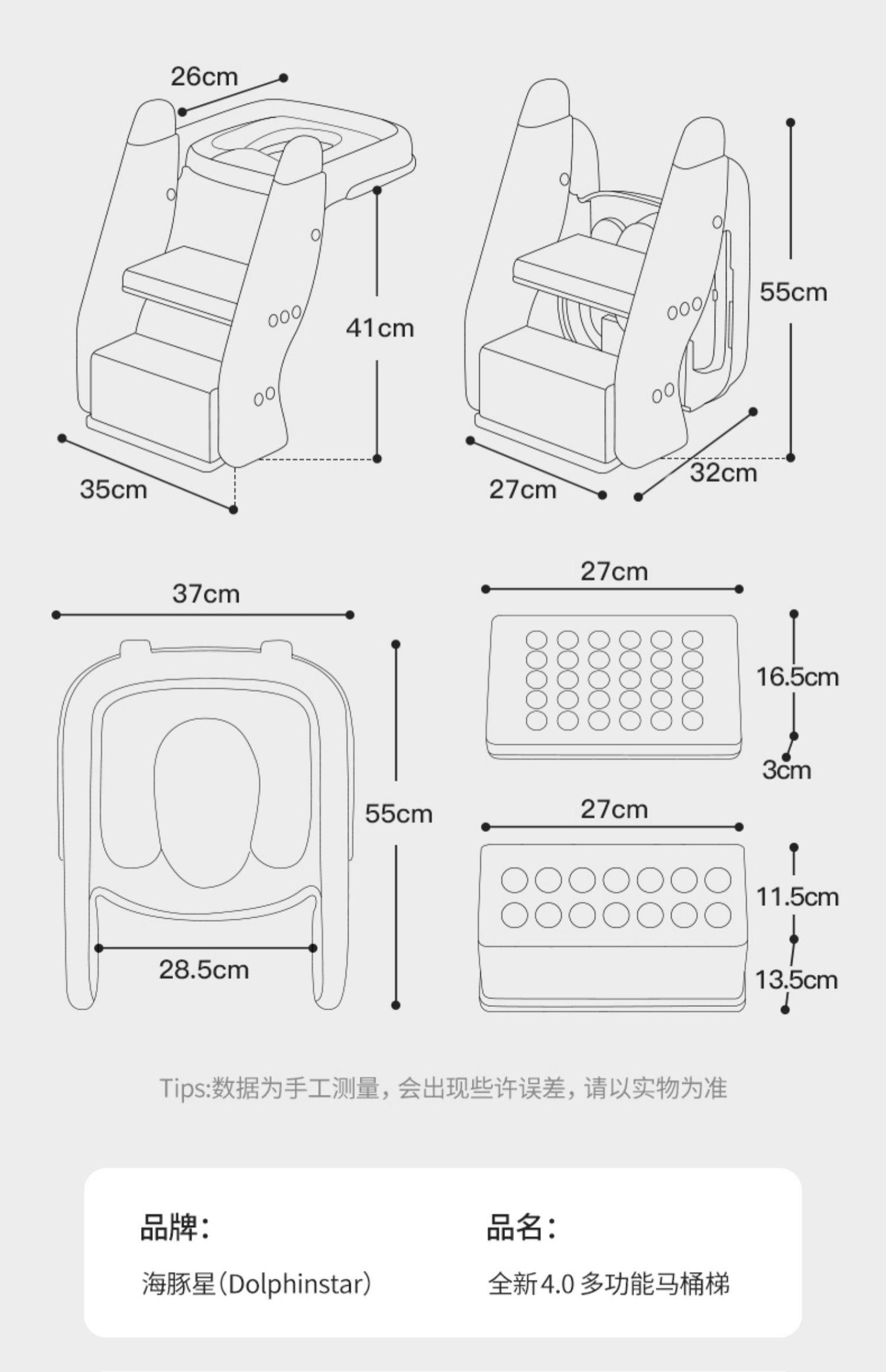 26cm

41cm

35cm

55cm

27cm

32cm

37cm

55cm

28.5cm

27cm

16.5cm

3cm

27cm

11.5cm

13.5cm

Tips:数据为手工测量，会出现些许误差，请以实物为准

品牌：

海豚星（Dolphinstar）

品名：

全新4.0 多功能马桶梯